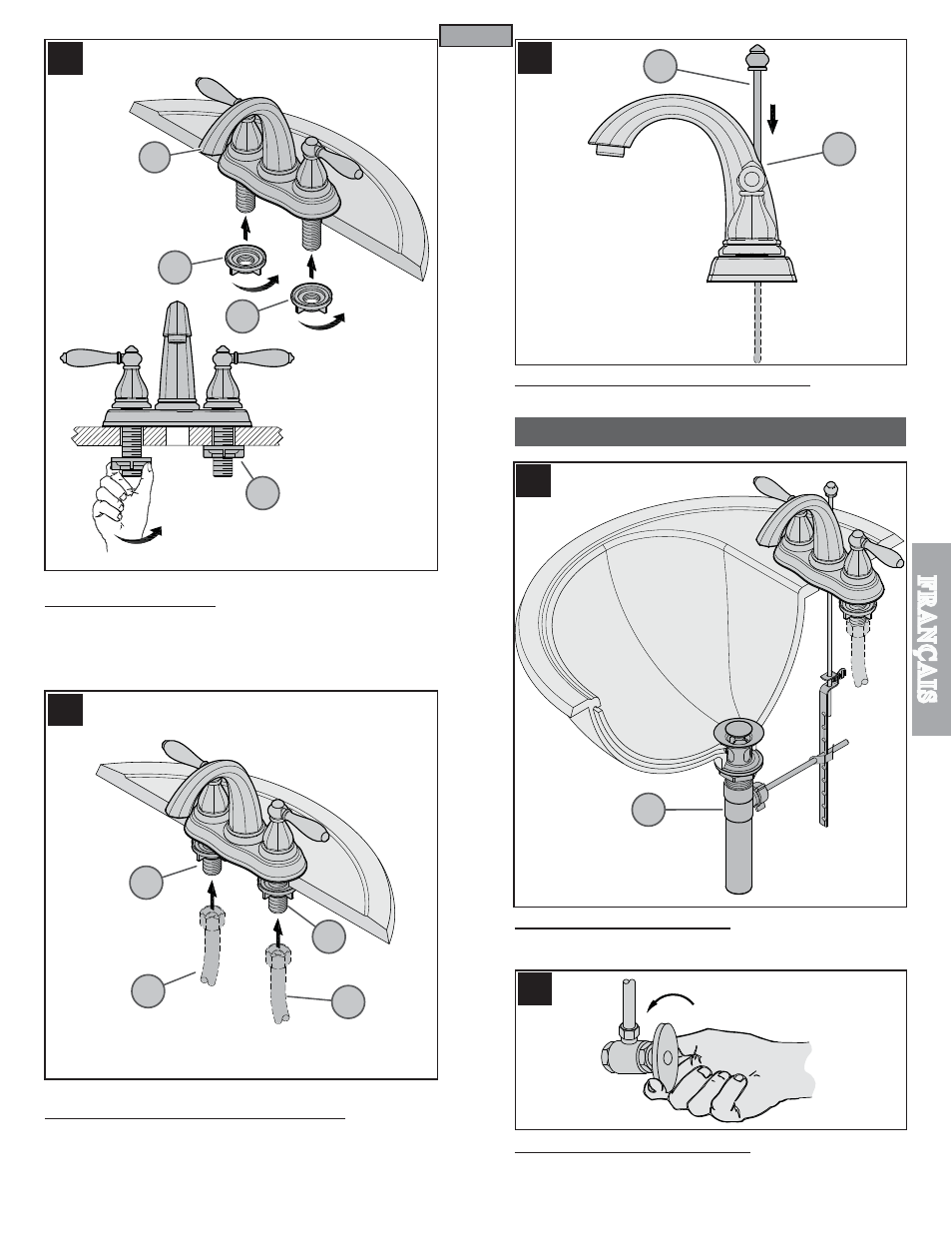 FRANÇAIS