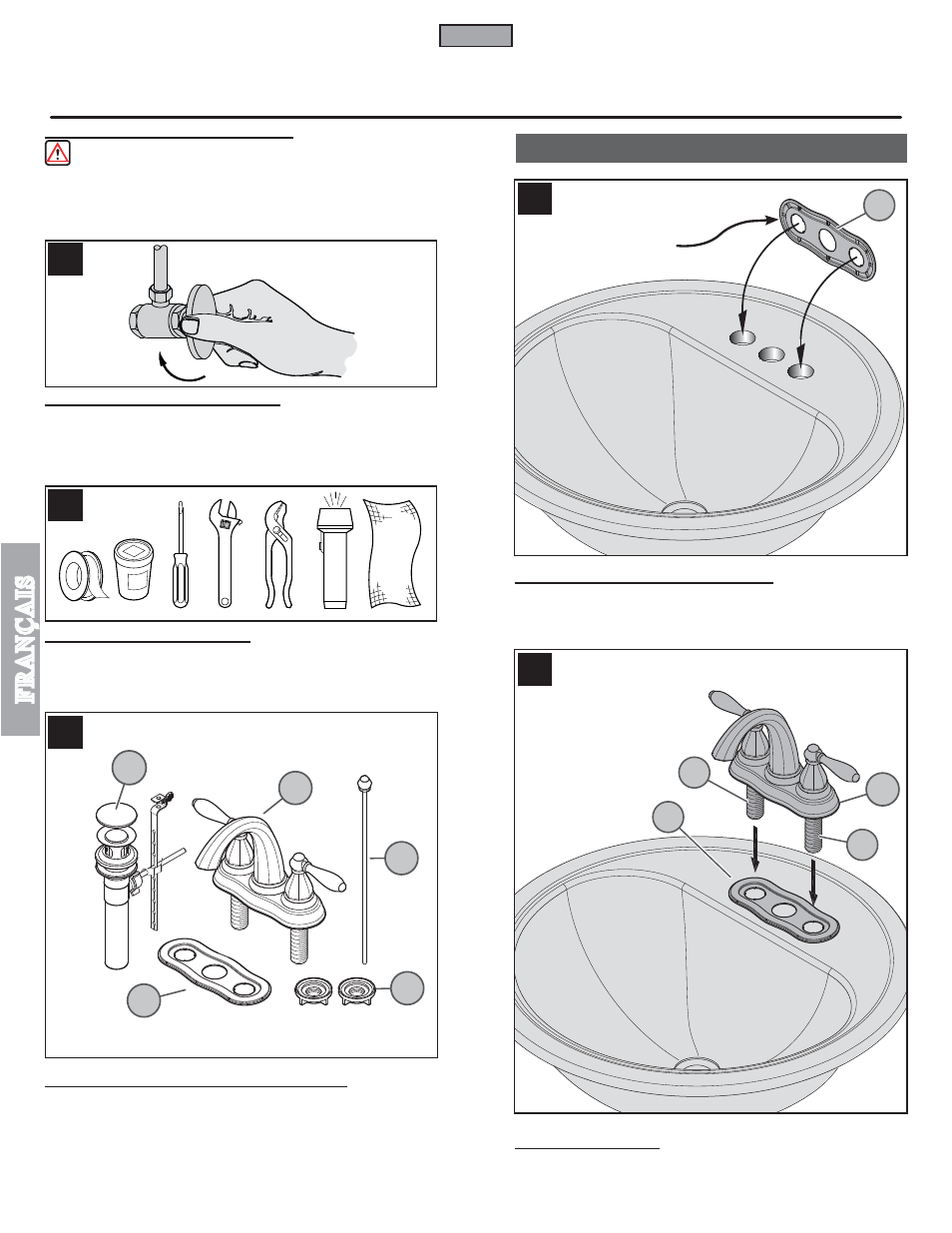 FRANÇAIS