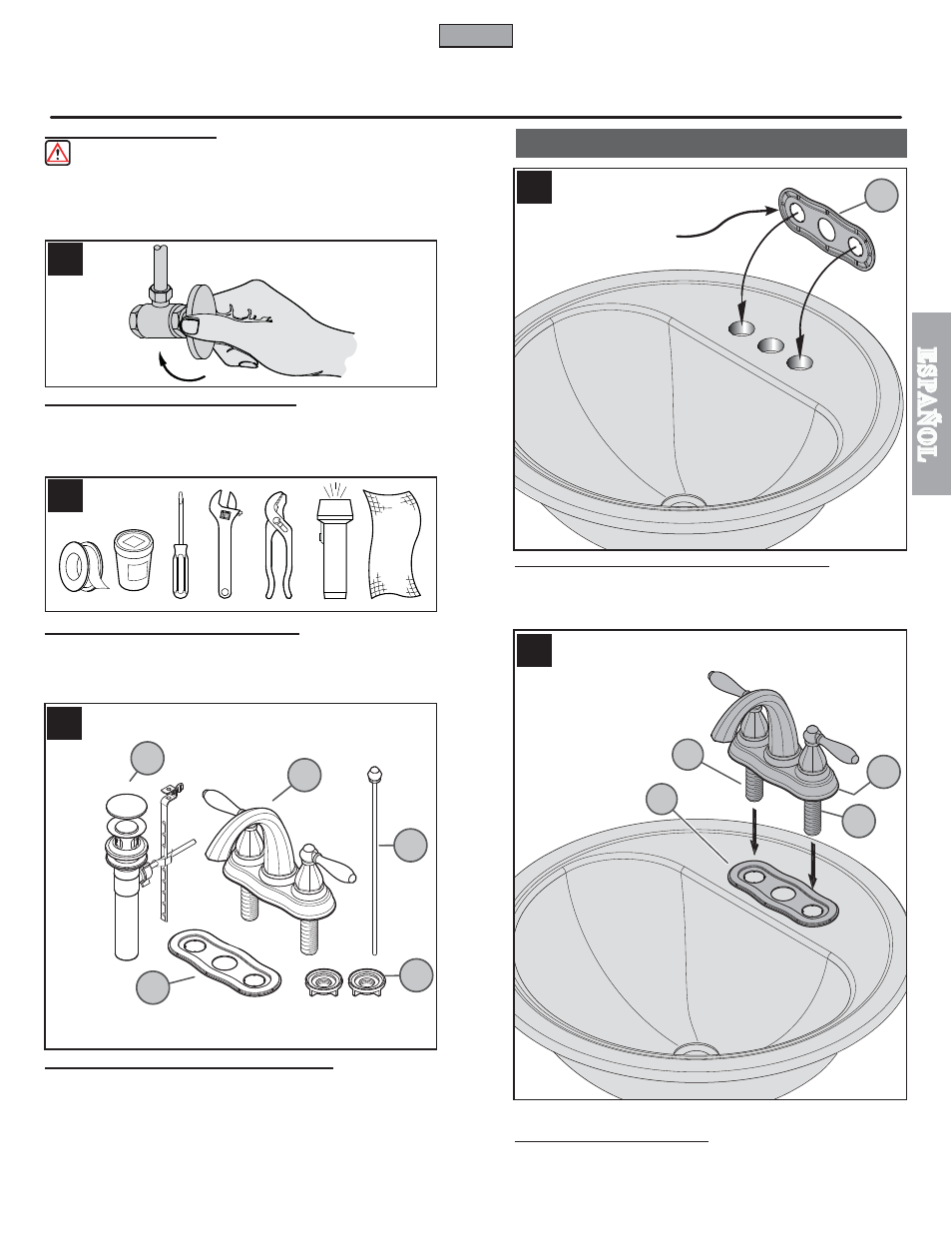 ESPAÑOL