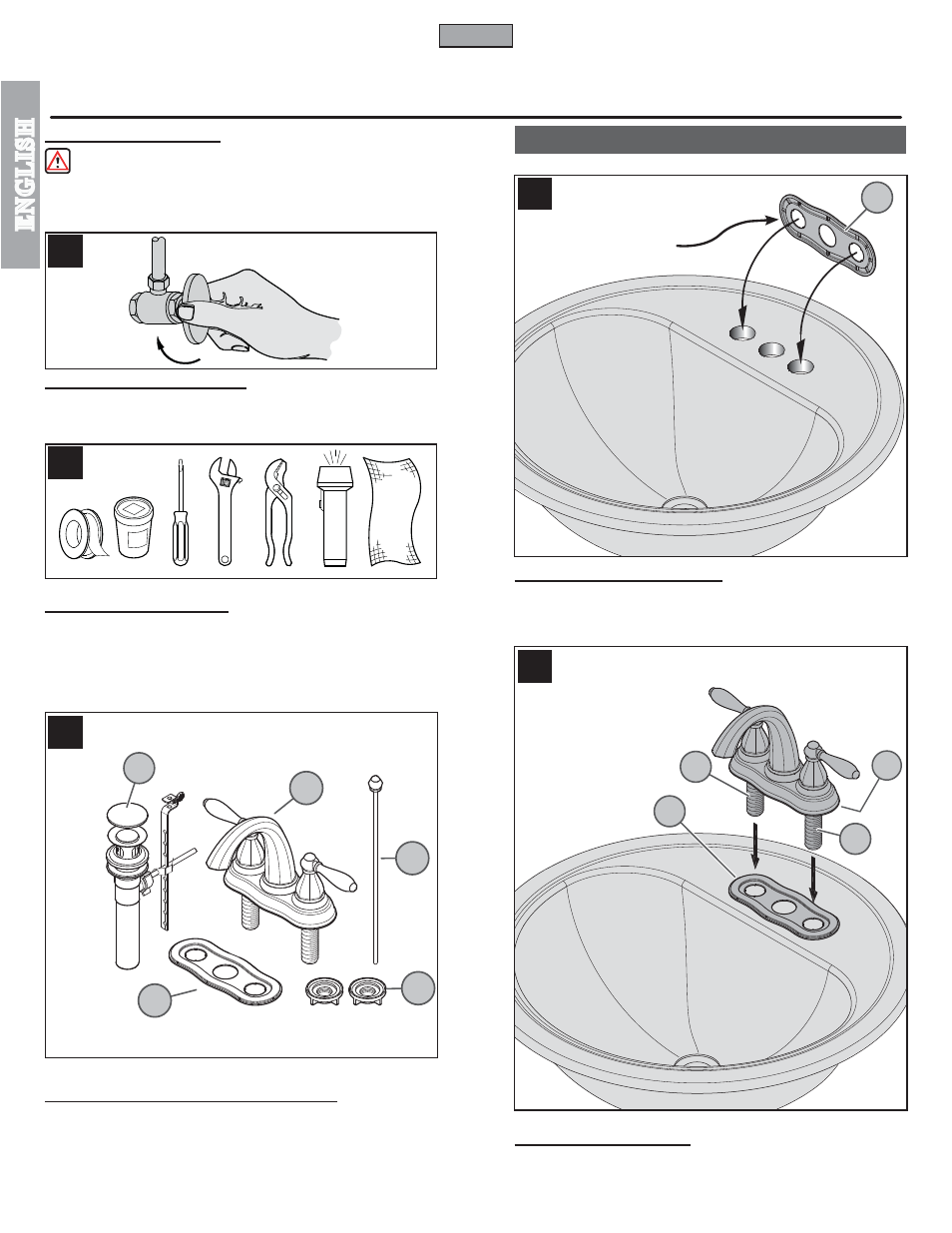 ENGLISH