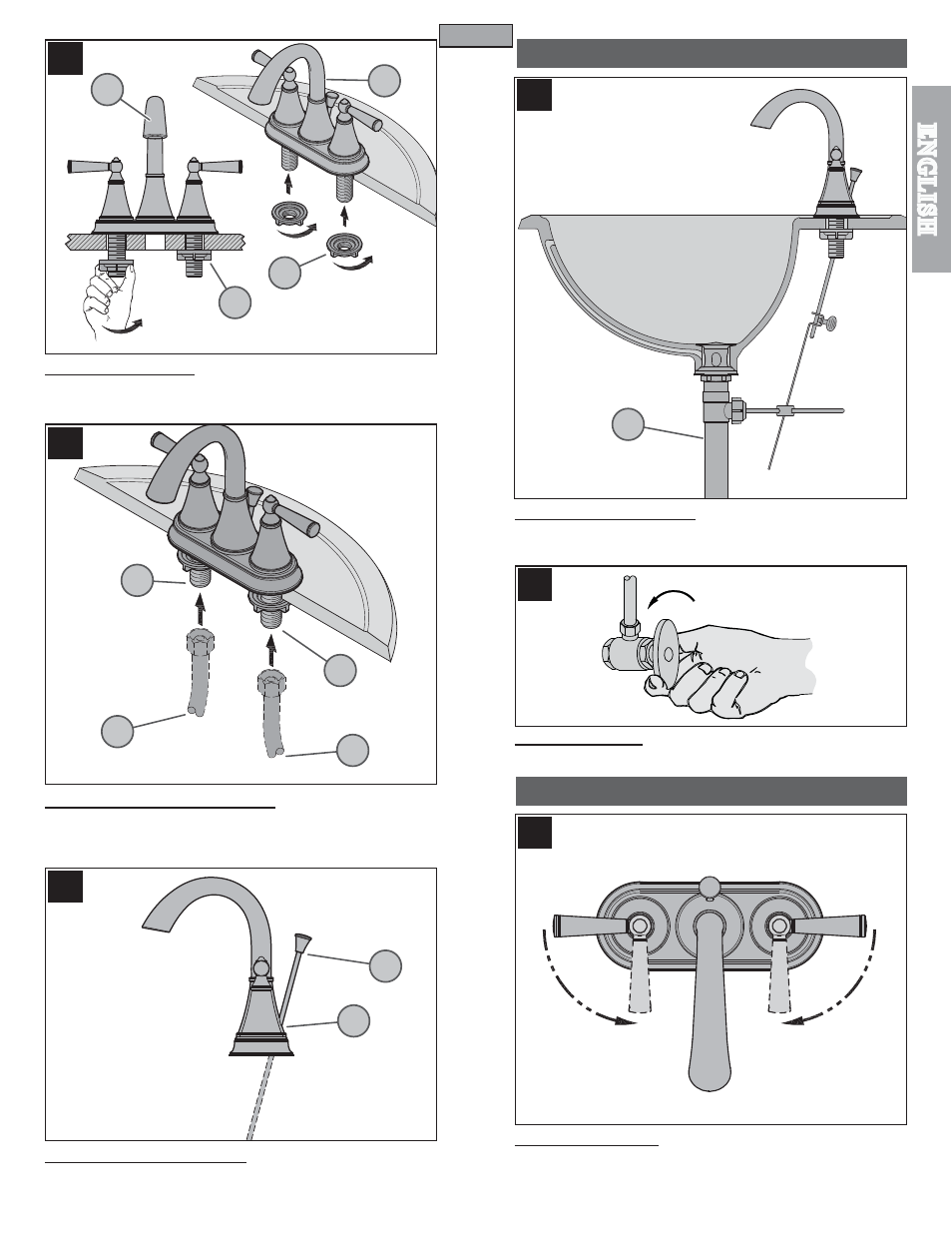 ENGLISH