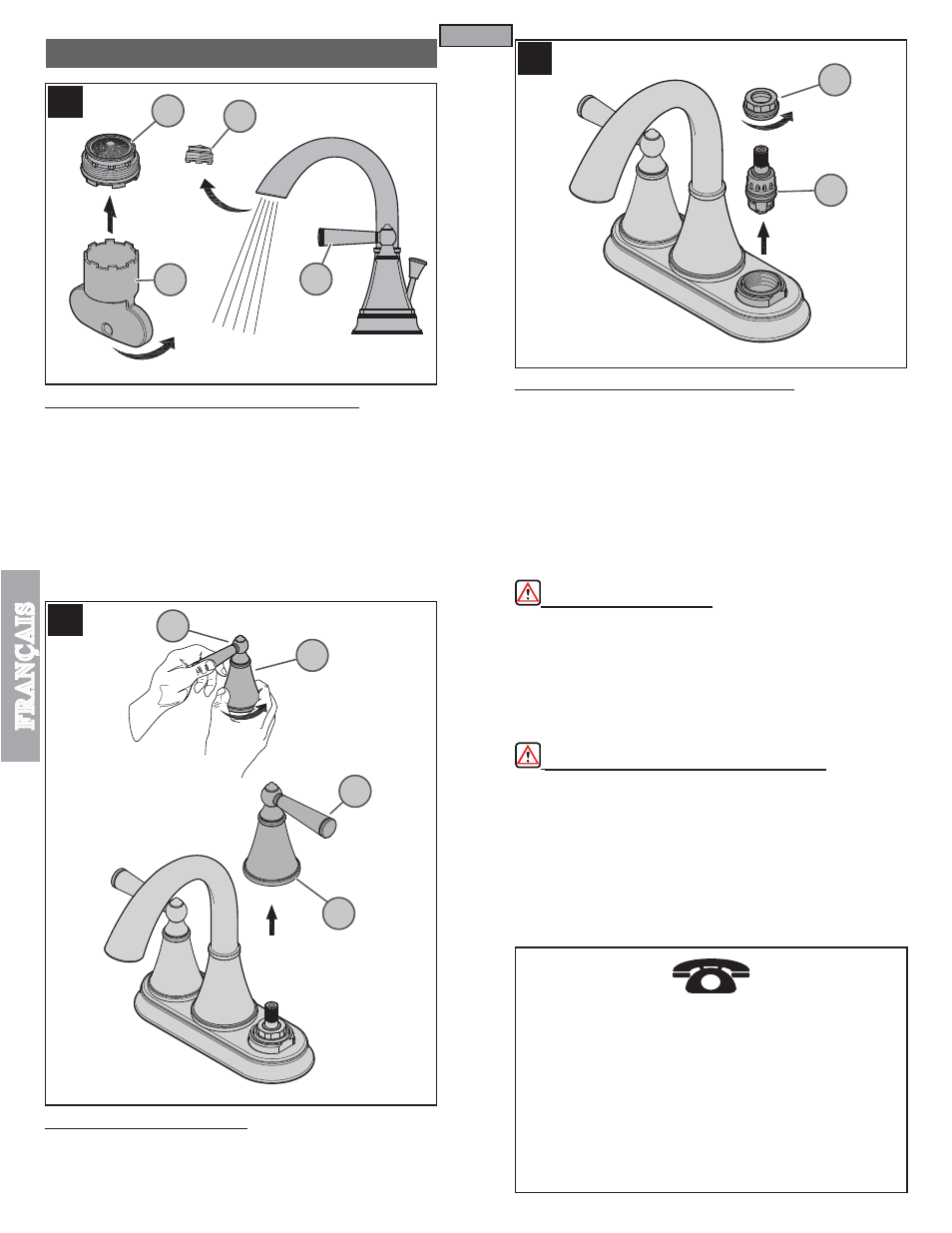 FRANÇAIS