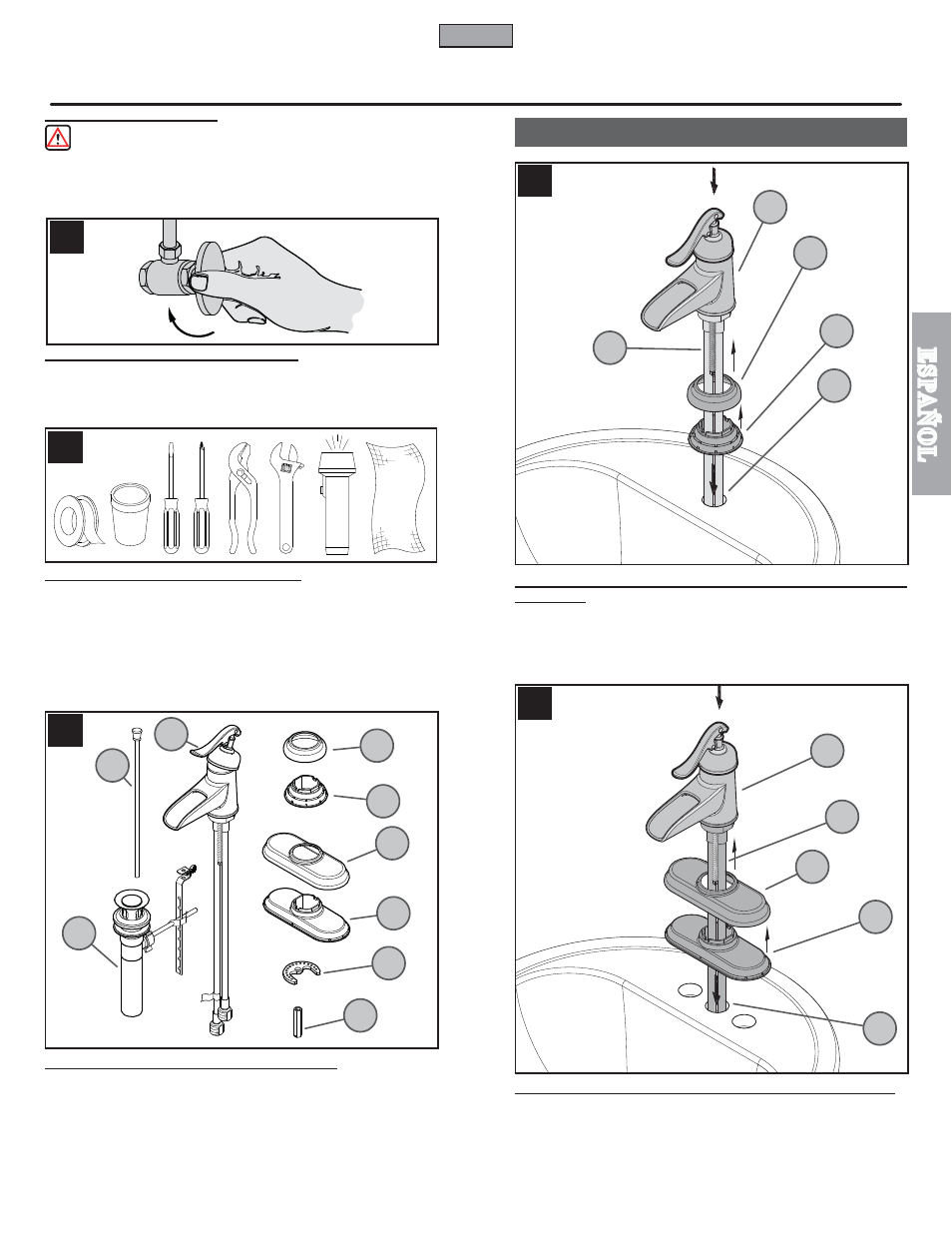 ESPAÑOL