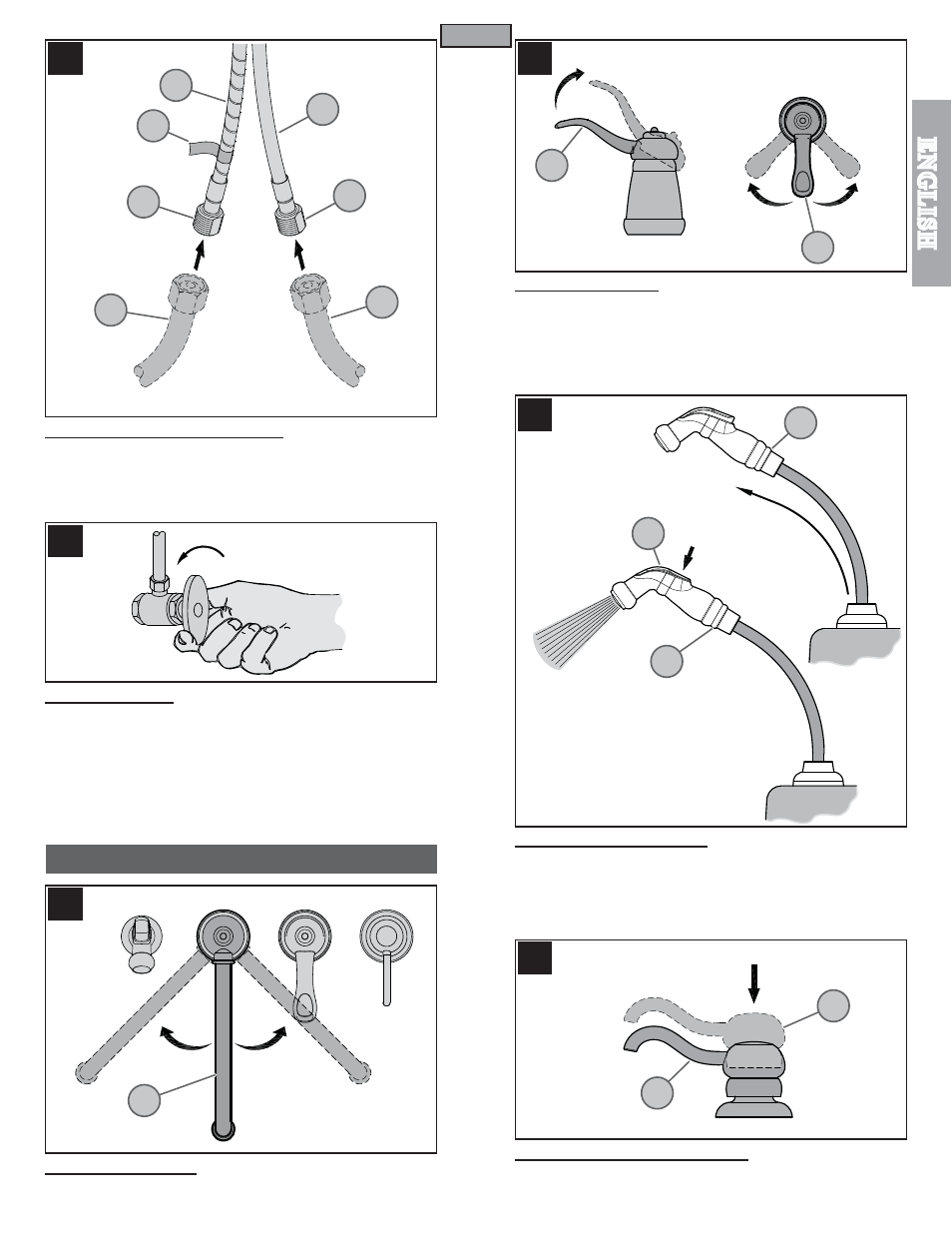 ENGLISH