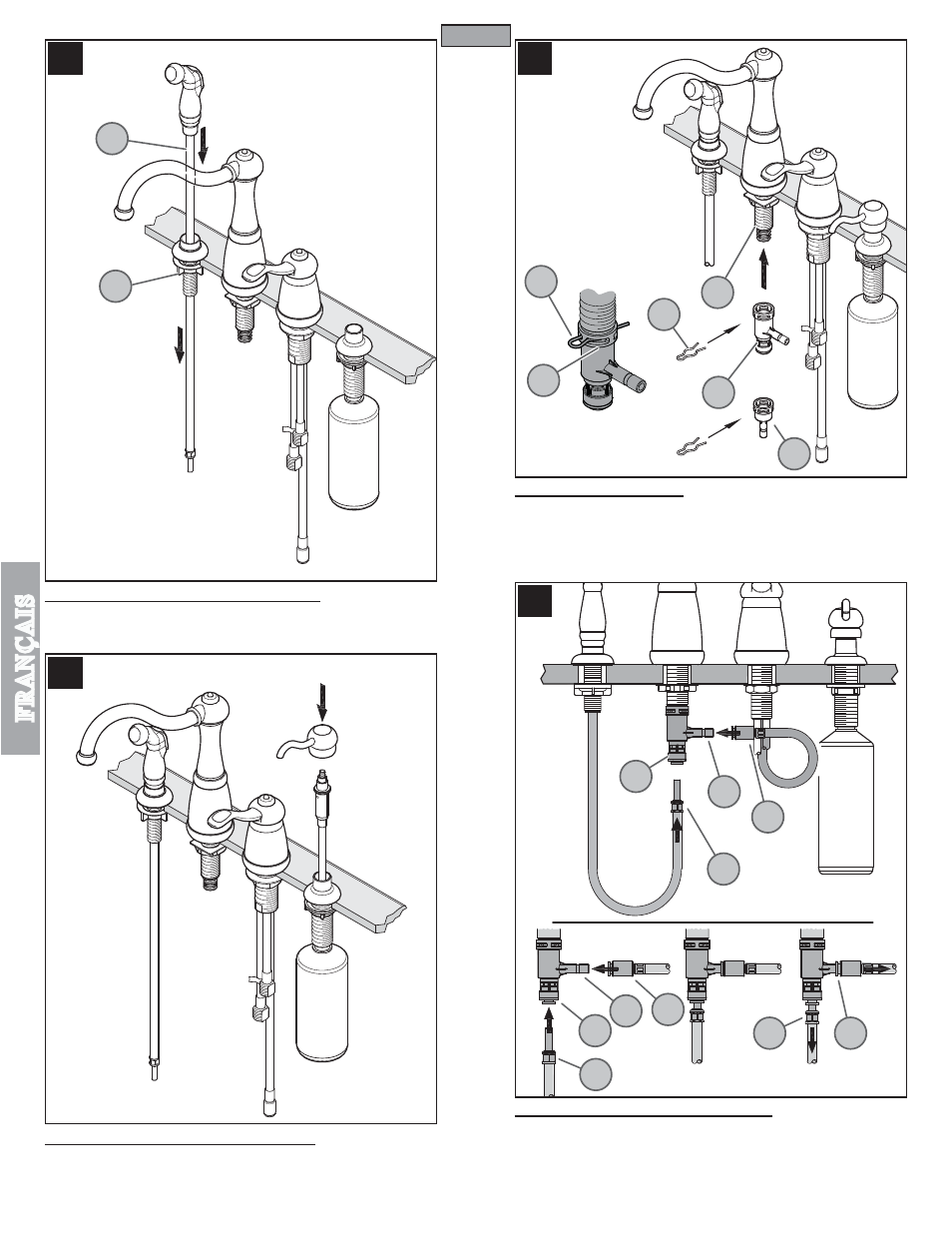 FRANÇAIS