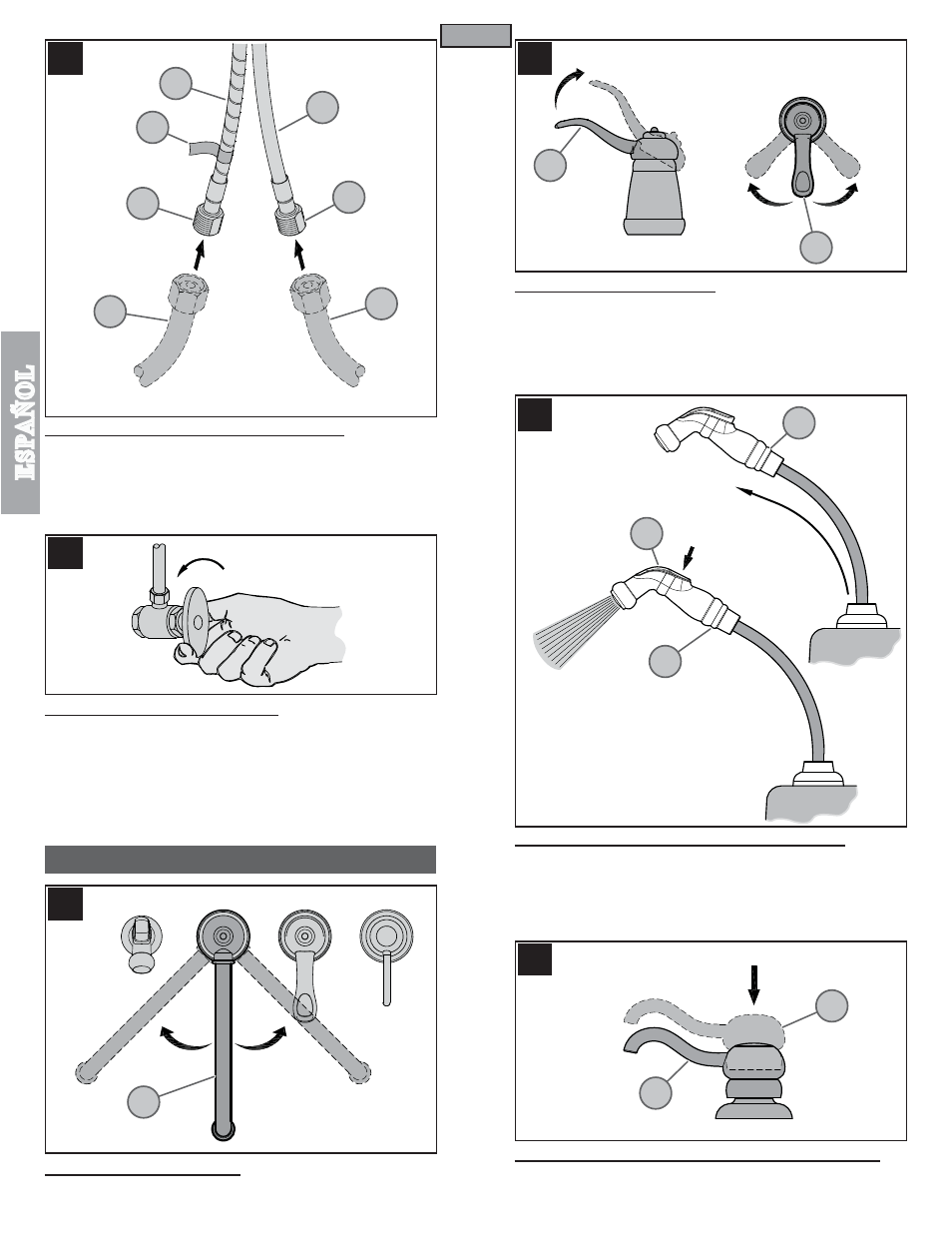 ESPAÑOL