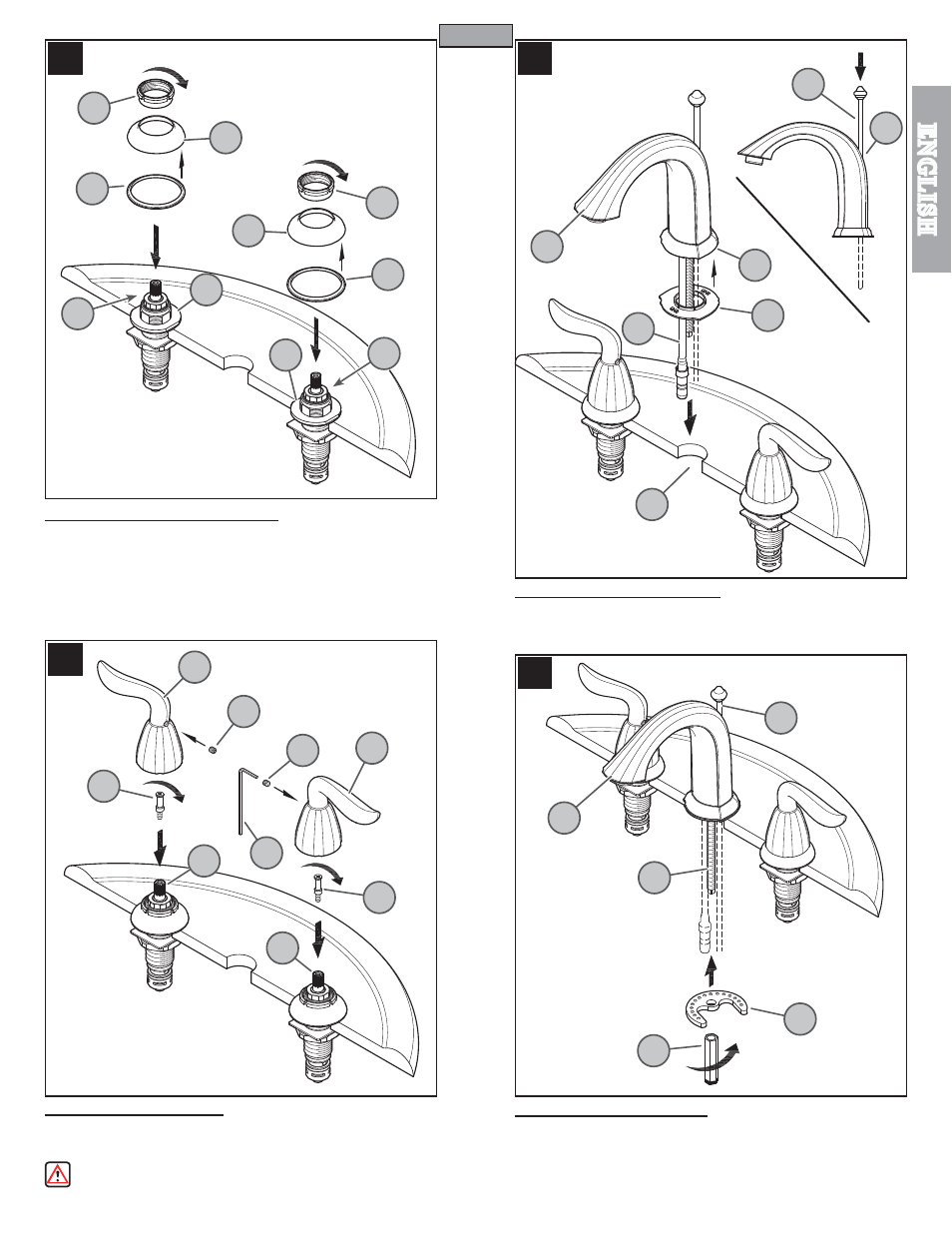 ENGLISH