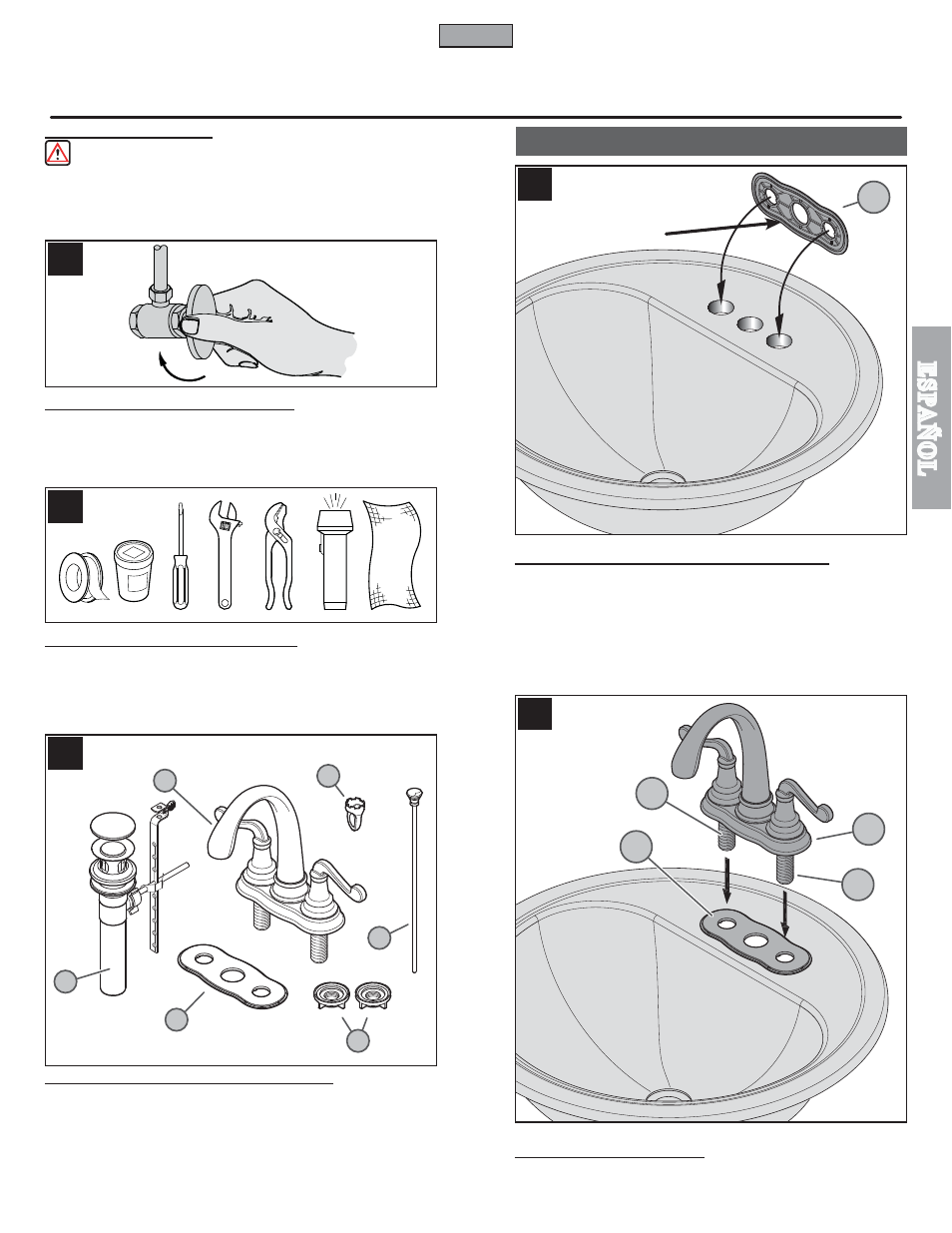 ESPAÑOL