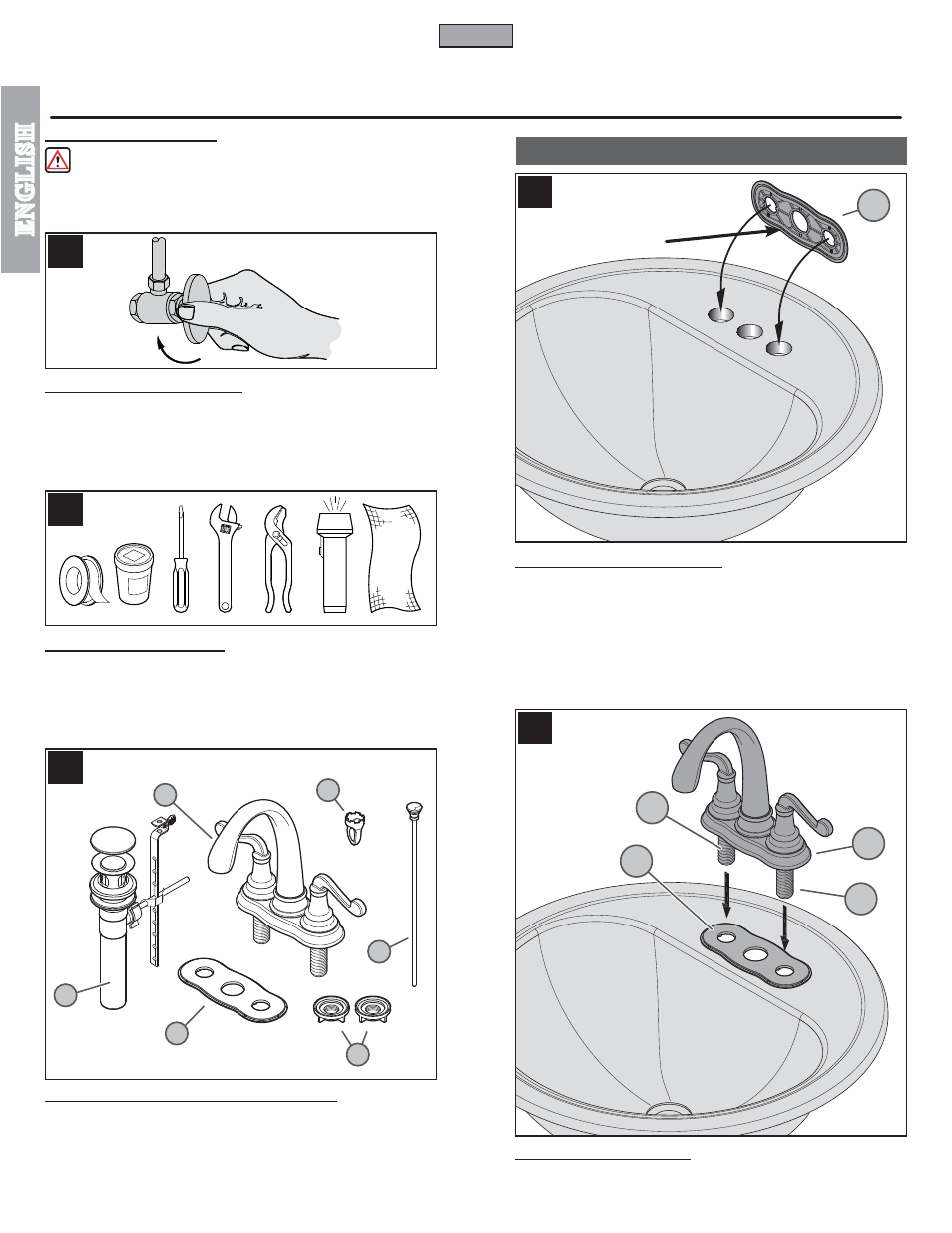 ENGLISH