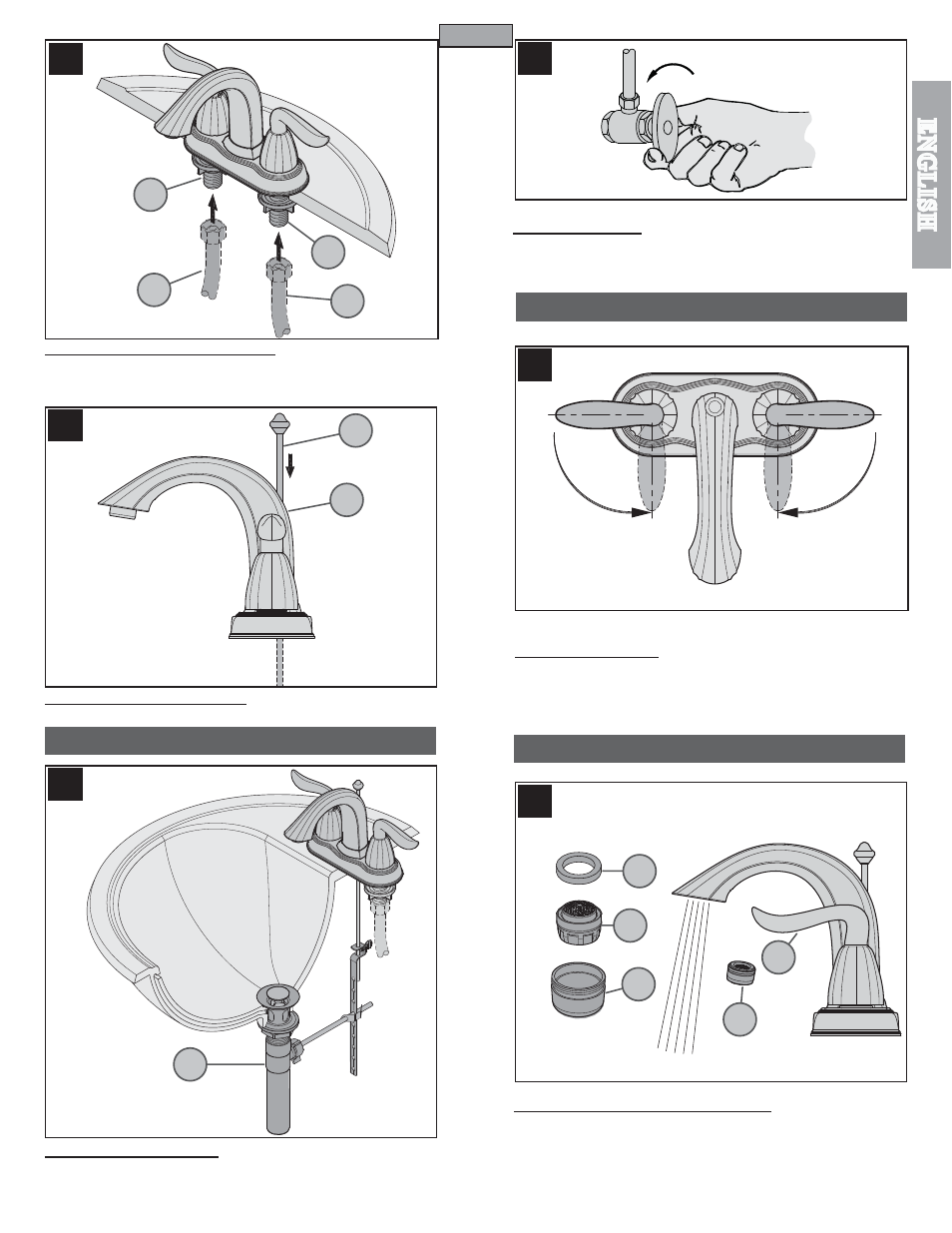 ENGLISH