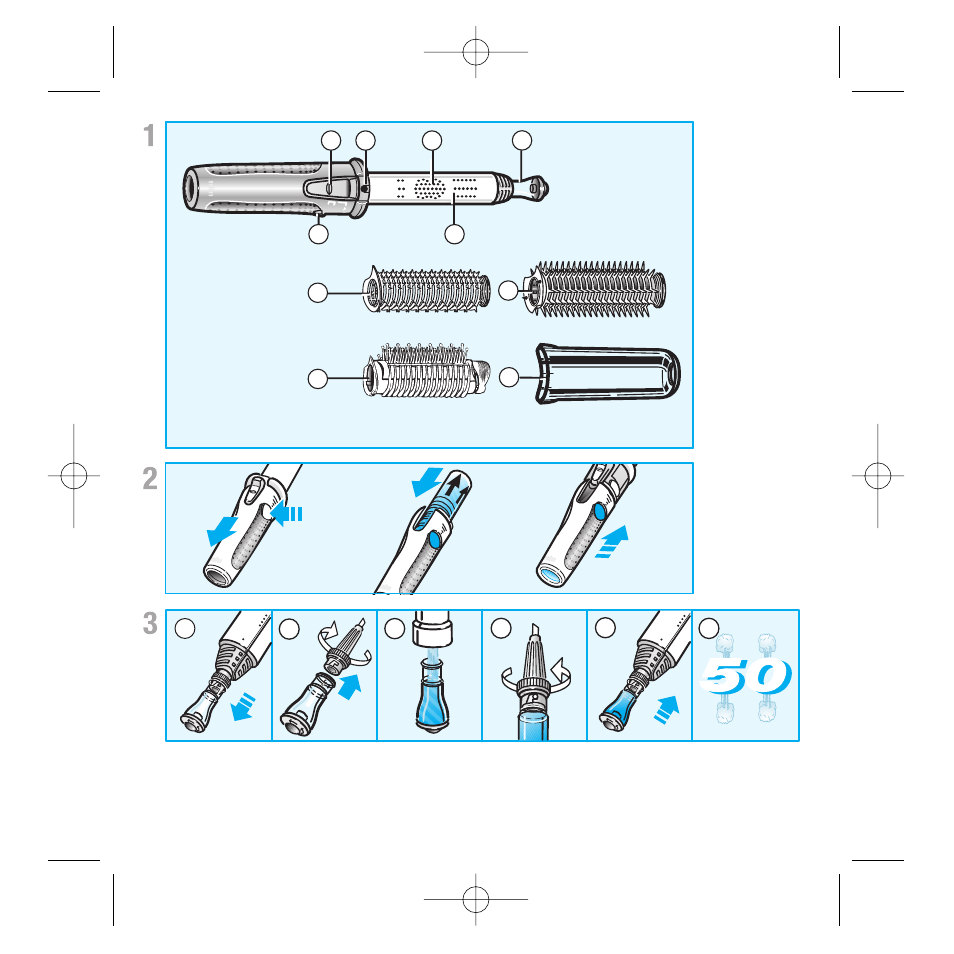 1

2

3

50