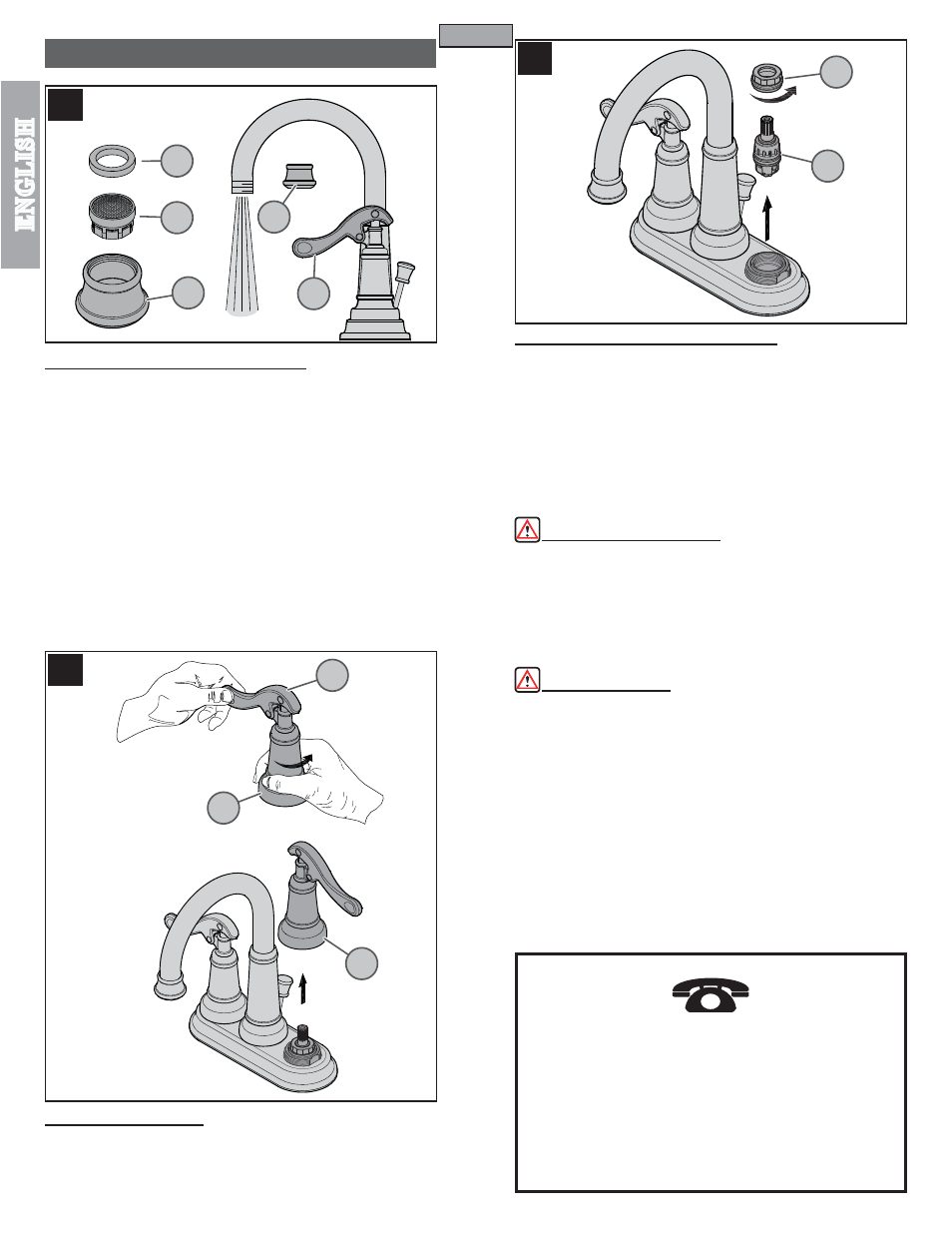 ENGLISH