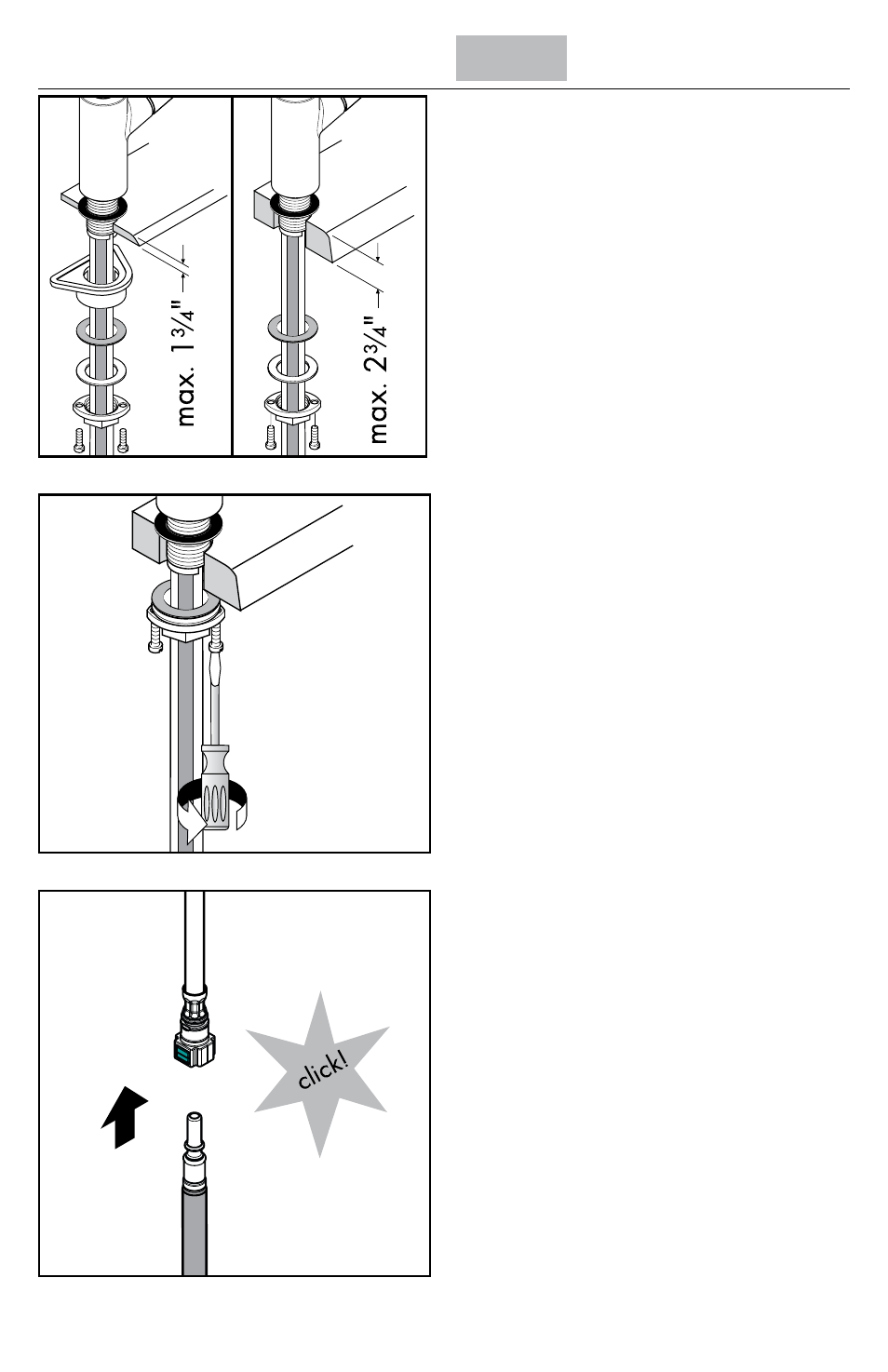 max. $1\frac{3}{4}$"

max. $2\frac{3}{4}$"

click!