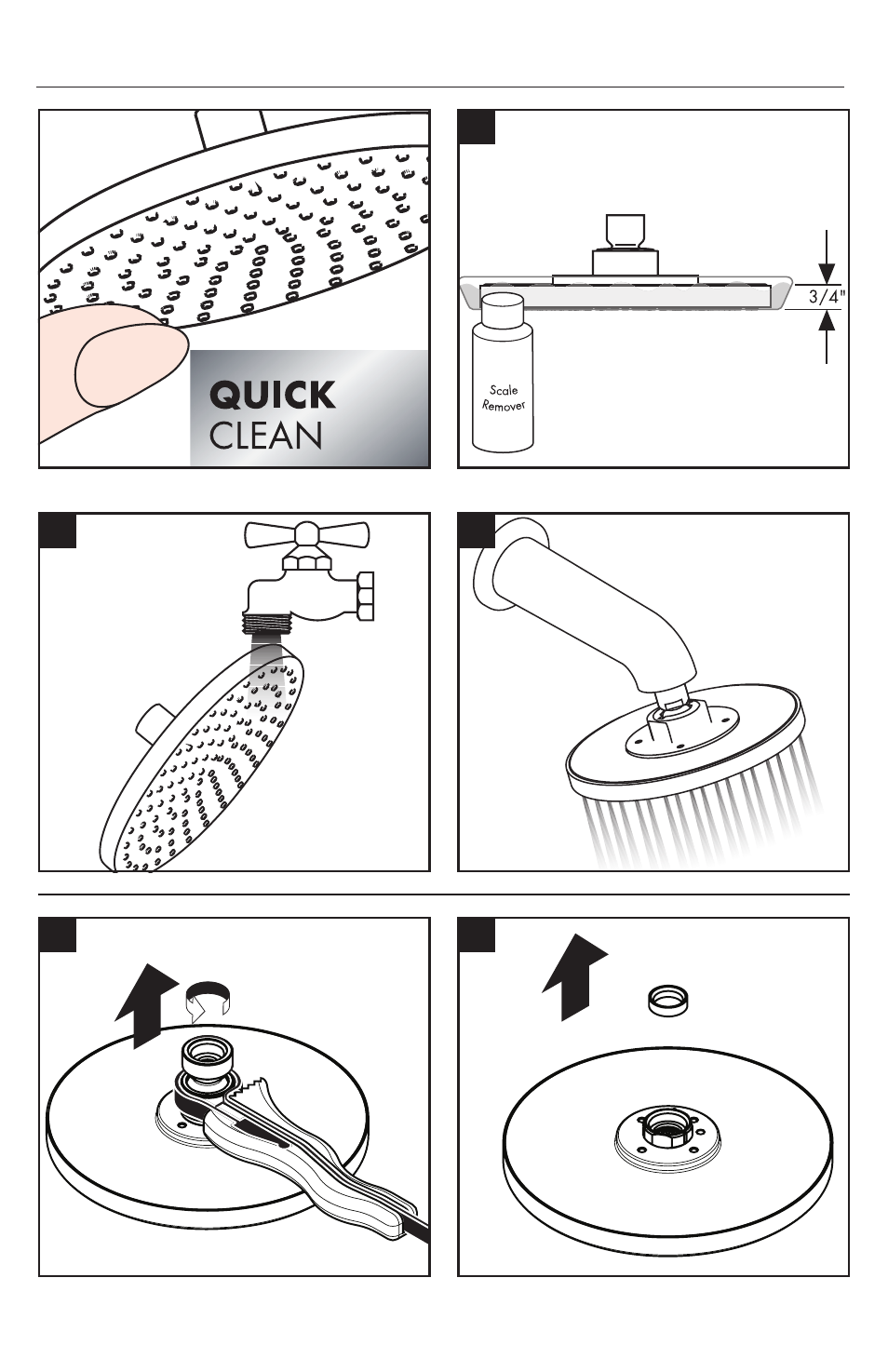 QUICK
CLEAN

3/4"

Scale
Remover