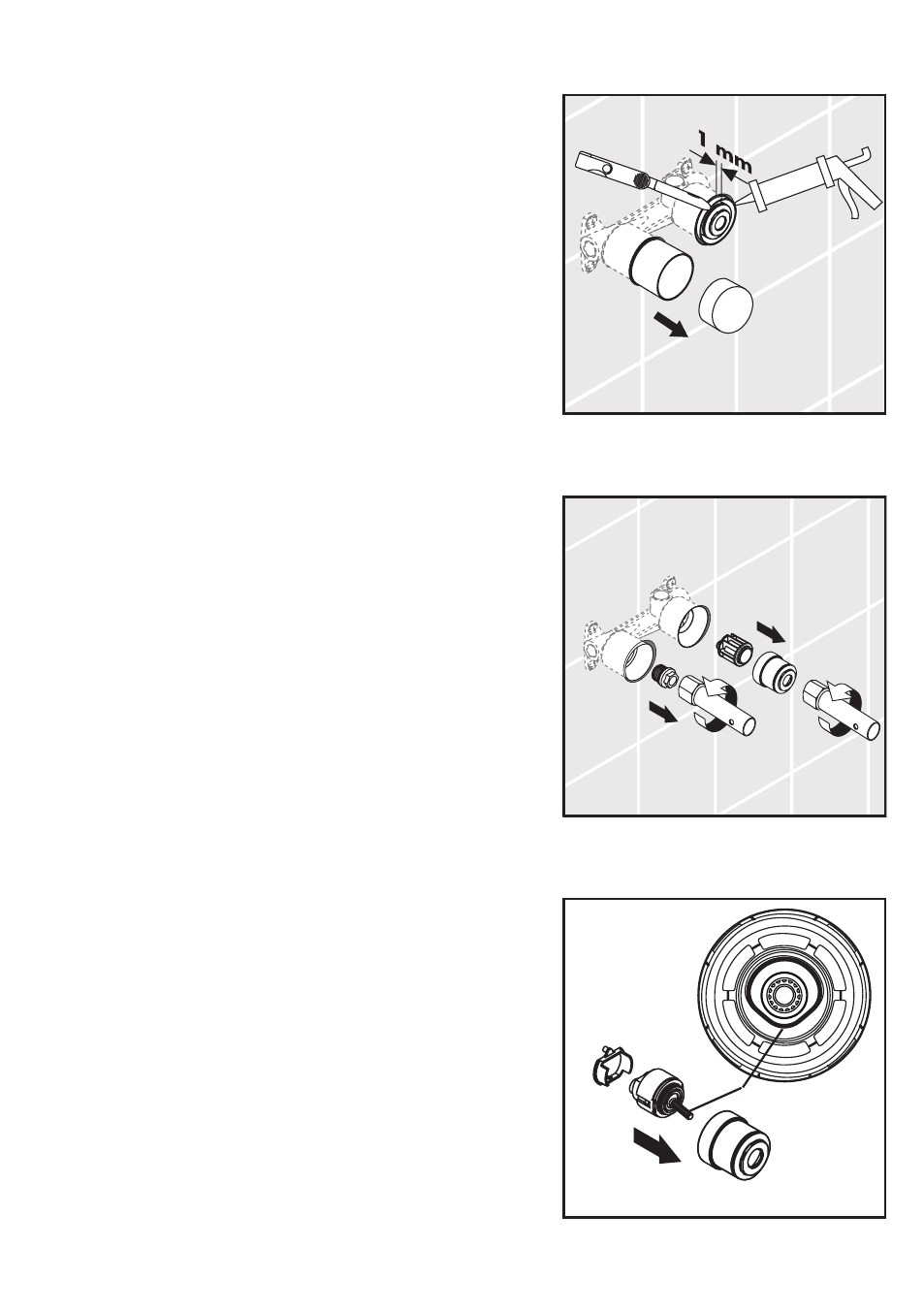 1 mm