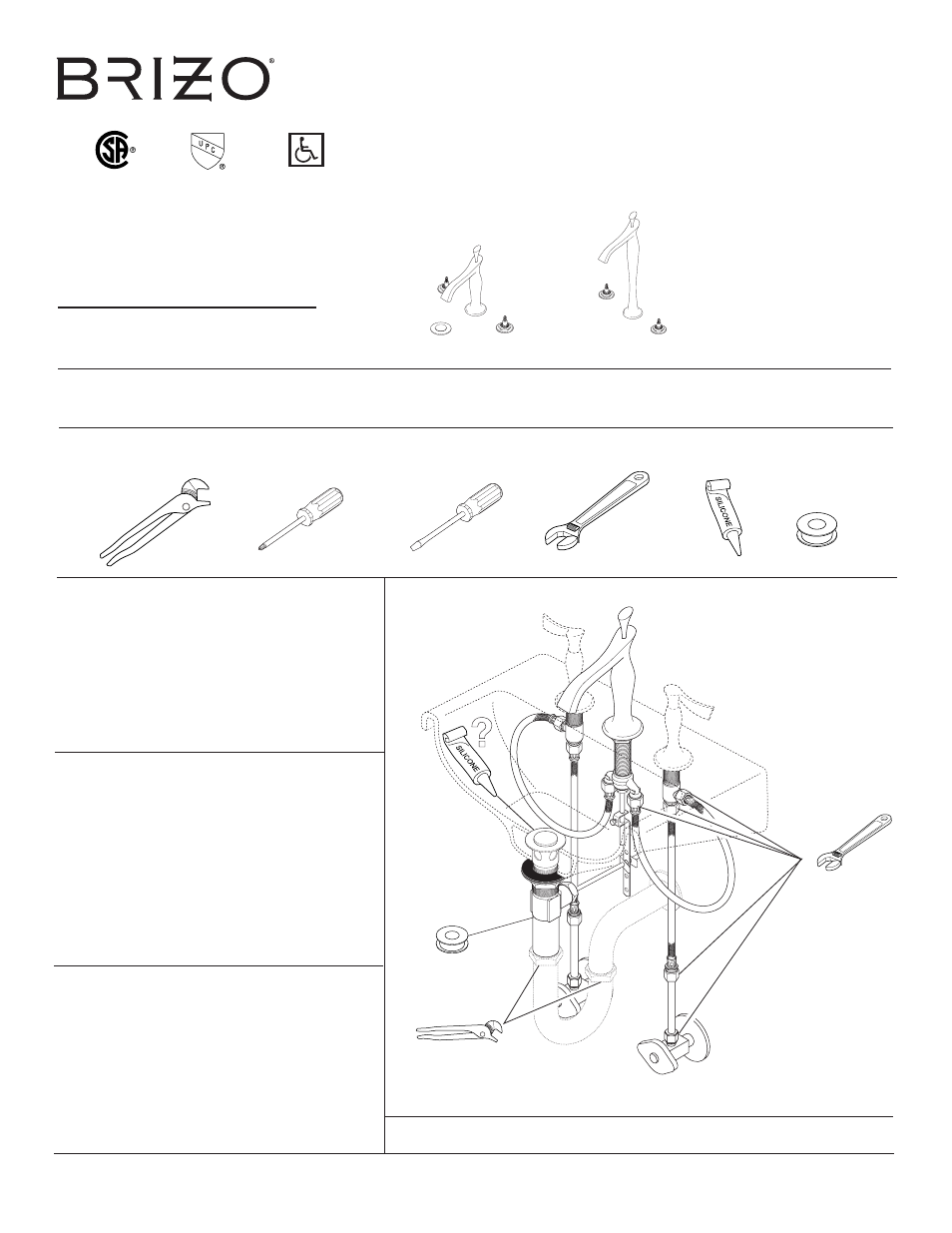 BRIZO®

UPC

SILICONE

SILICONE