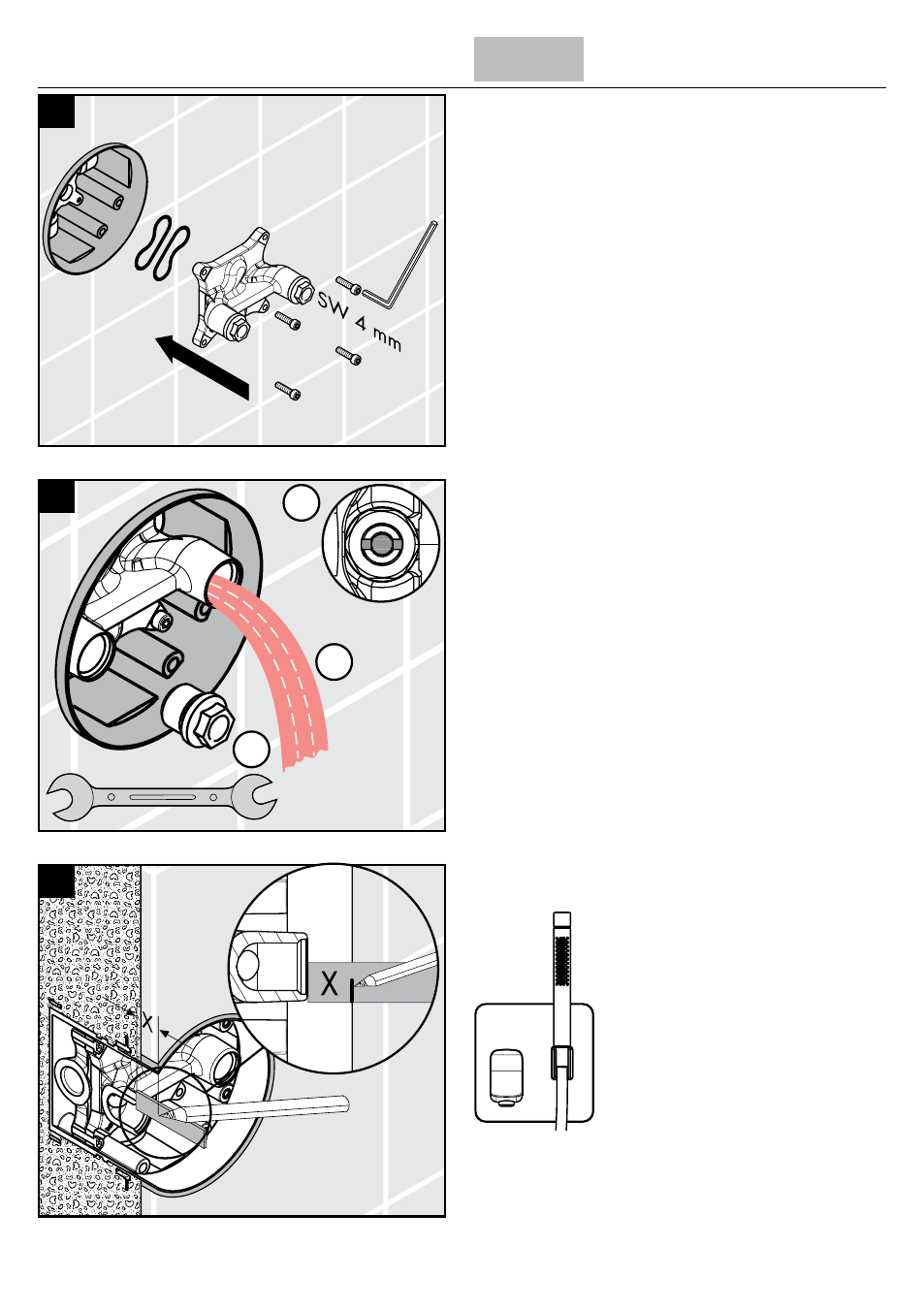 SW 4 mm

X

X