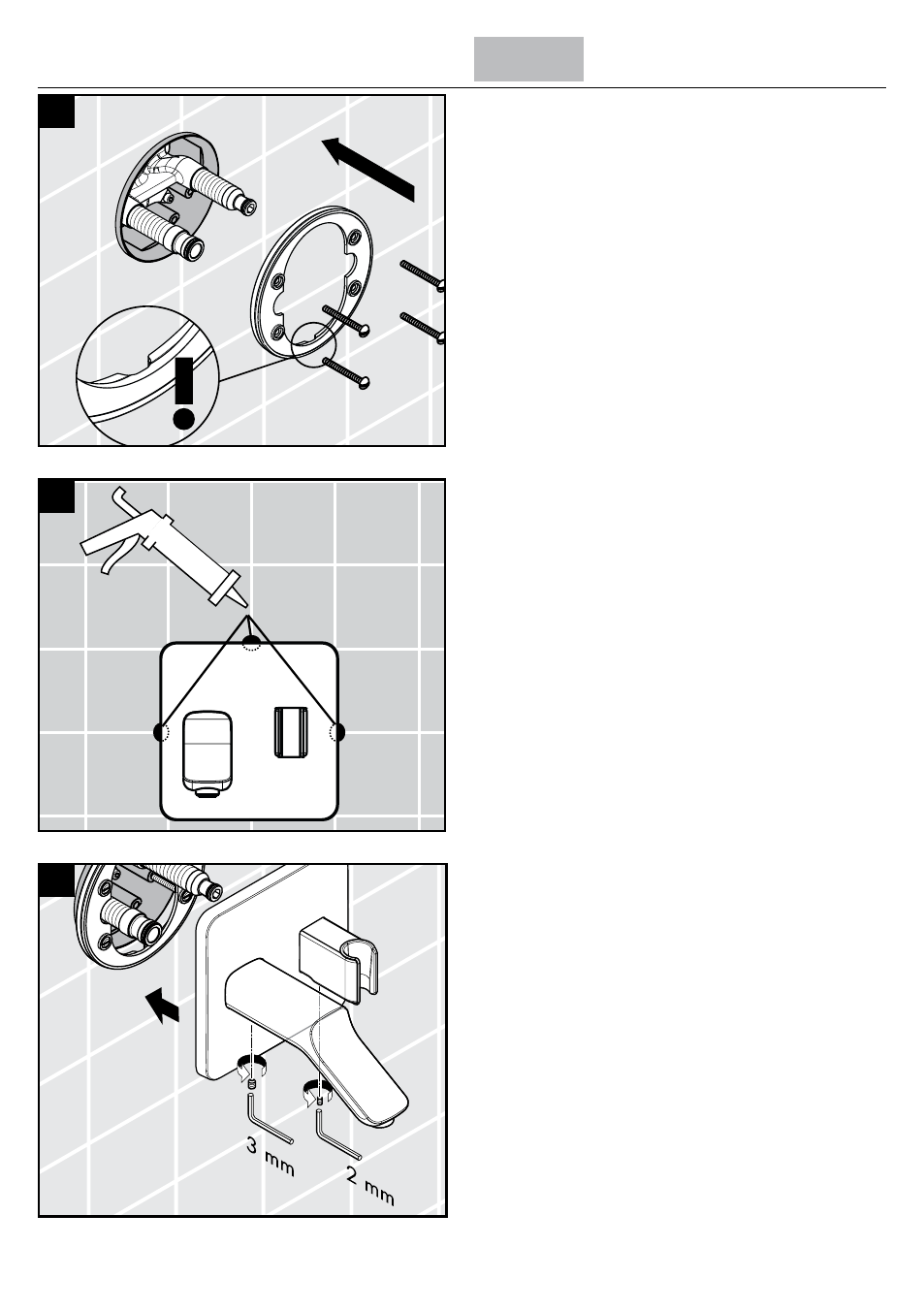 3 mm

2 mm