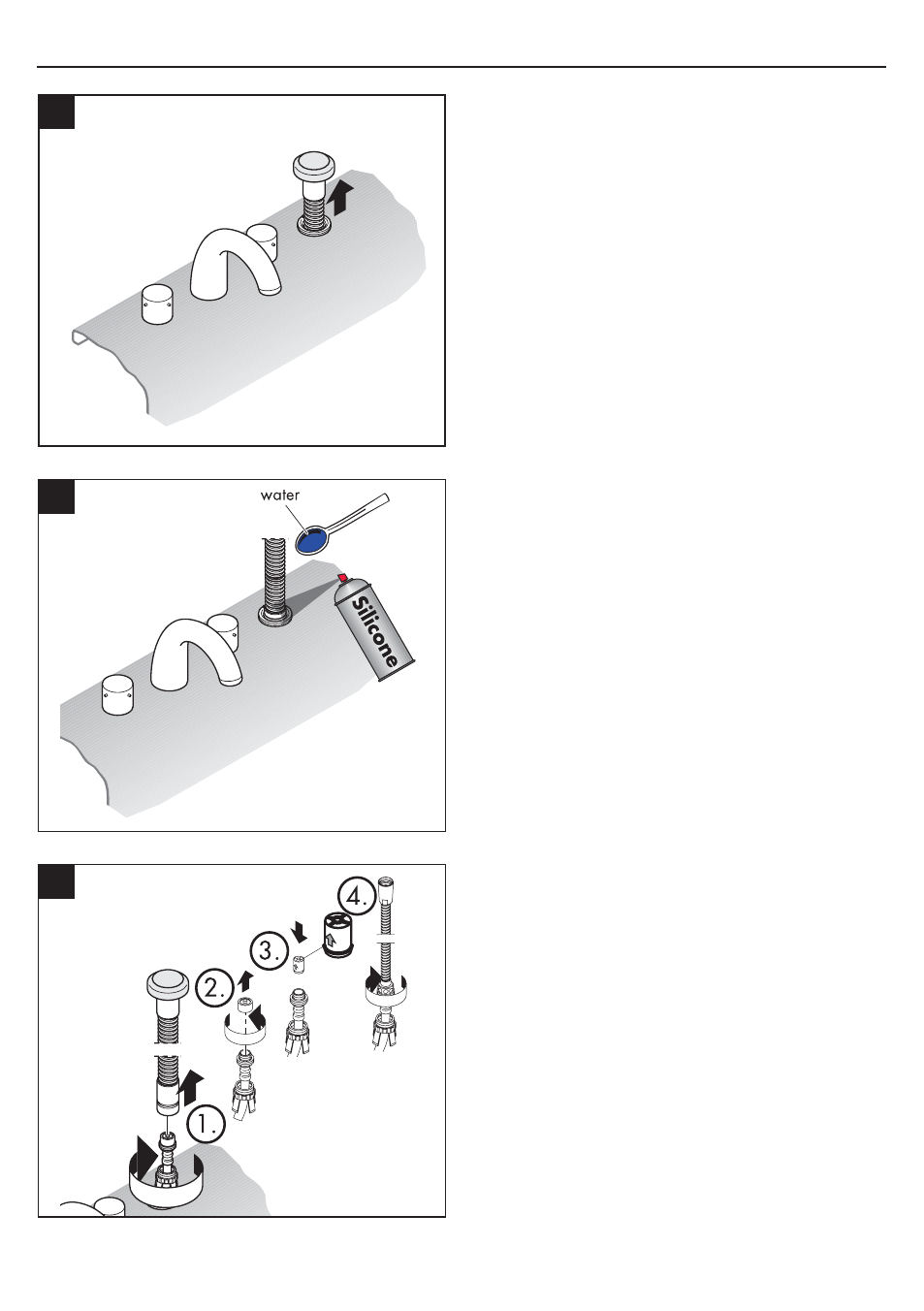 water

Silicone

4.

3.

2.

1.