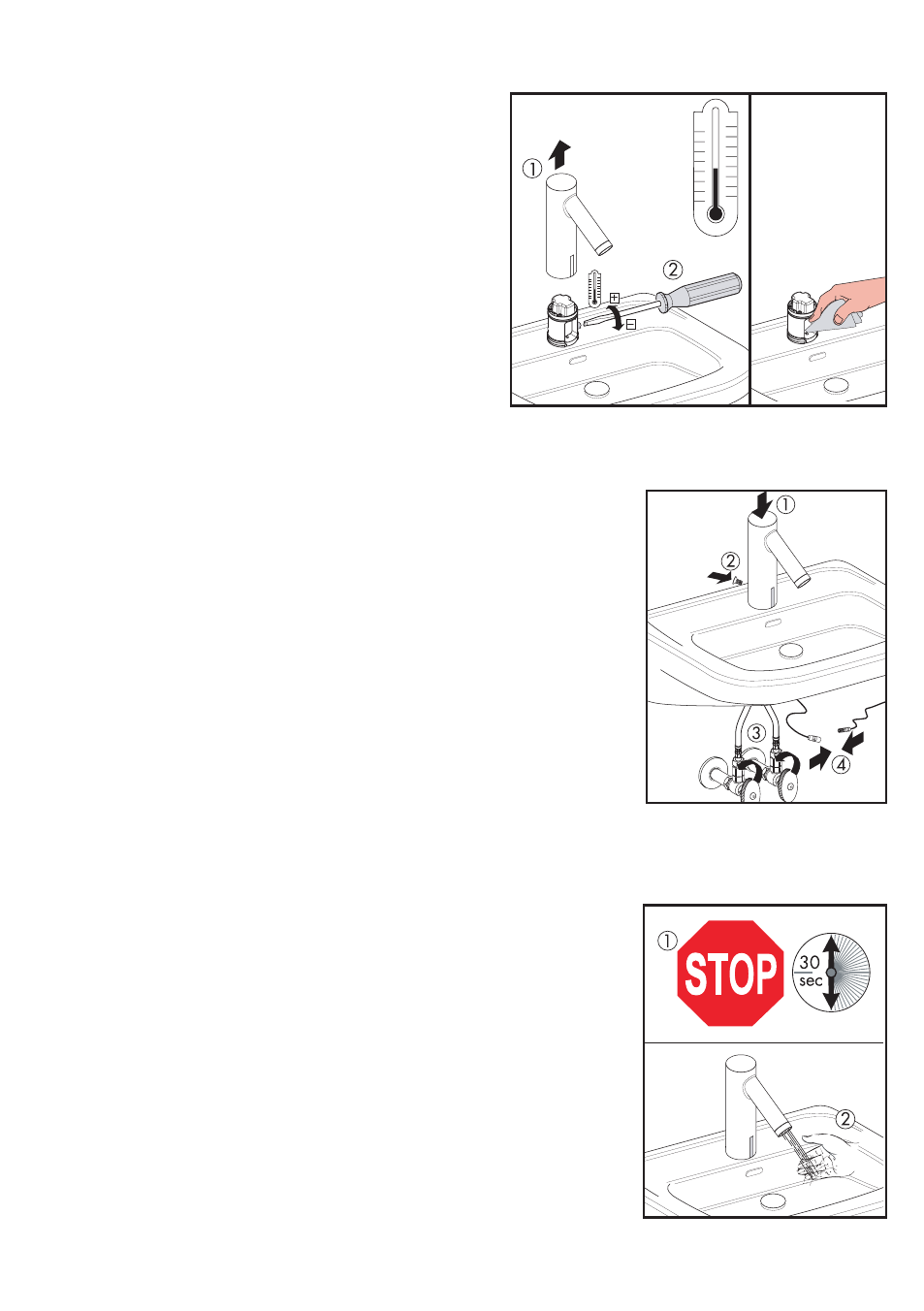 ①
②
+
−
①
②
③
④
①
STOP
30
sec
②