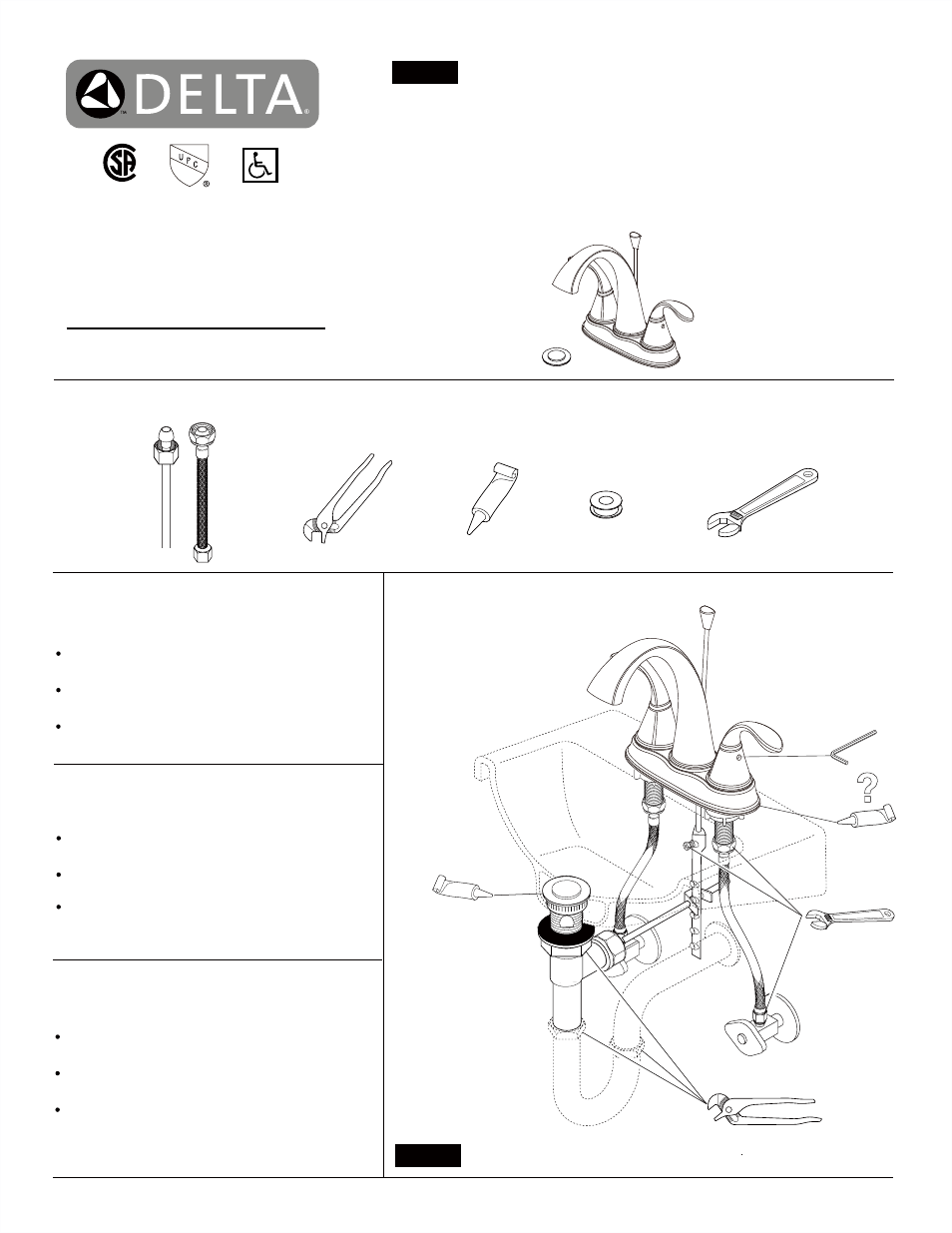 DELTA

UPC

?