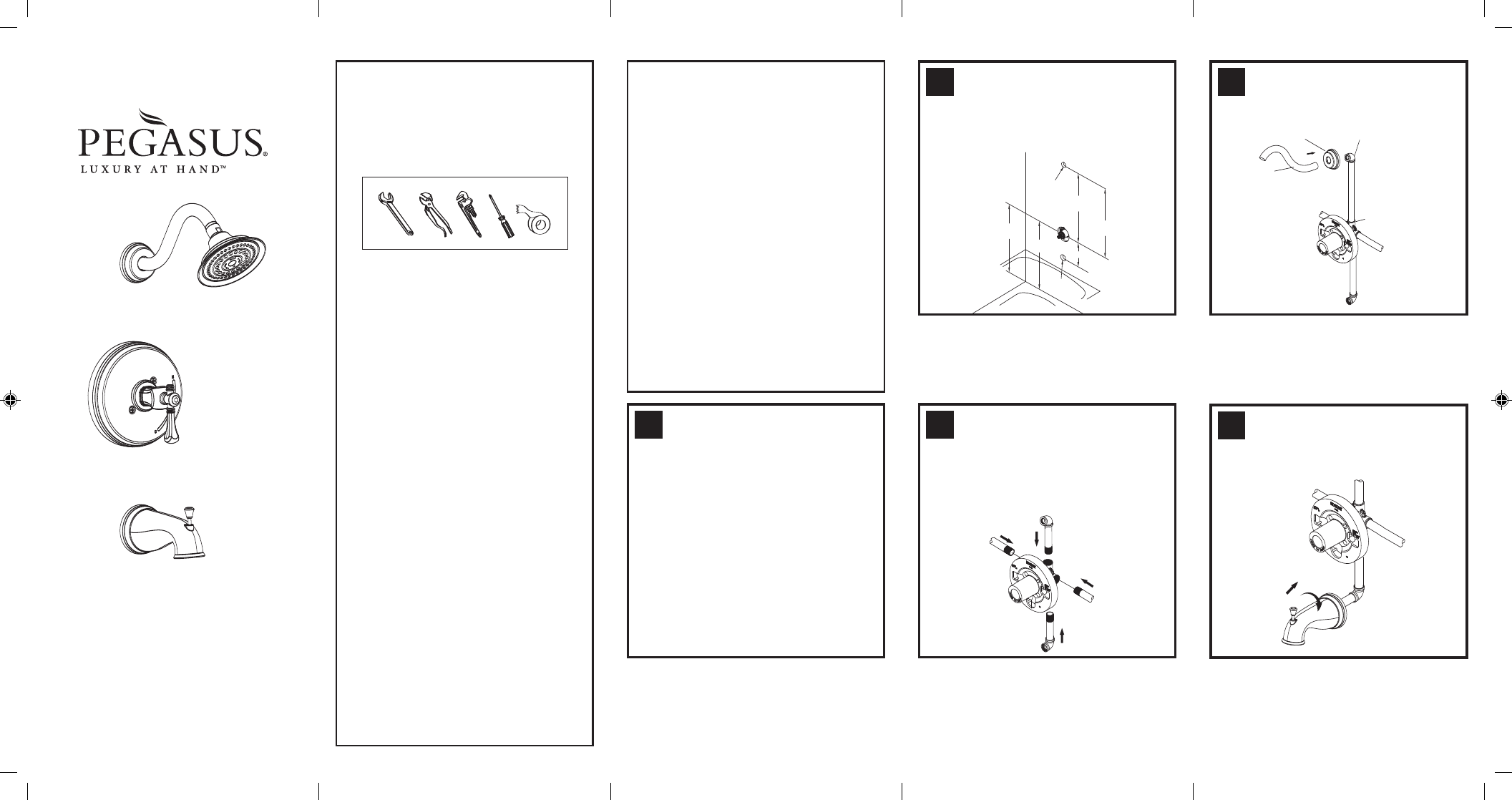 PEGASUS®
LUXURY AT HAND™