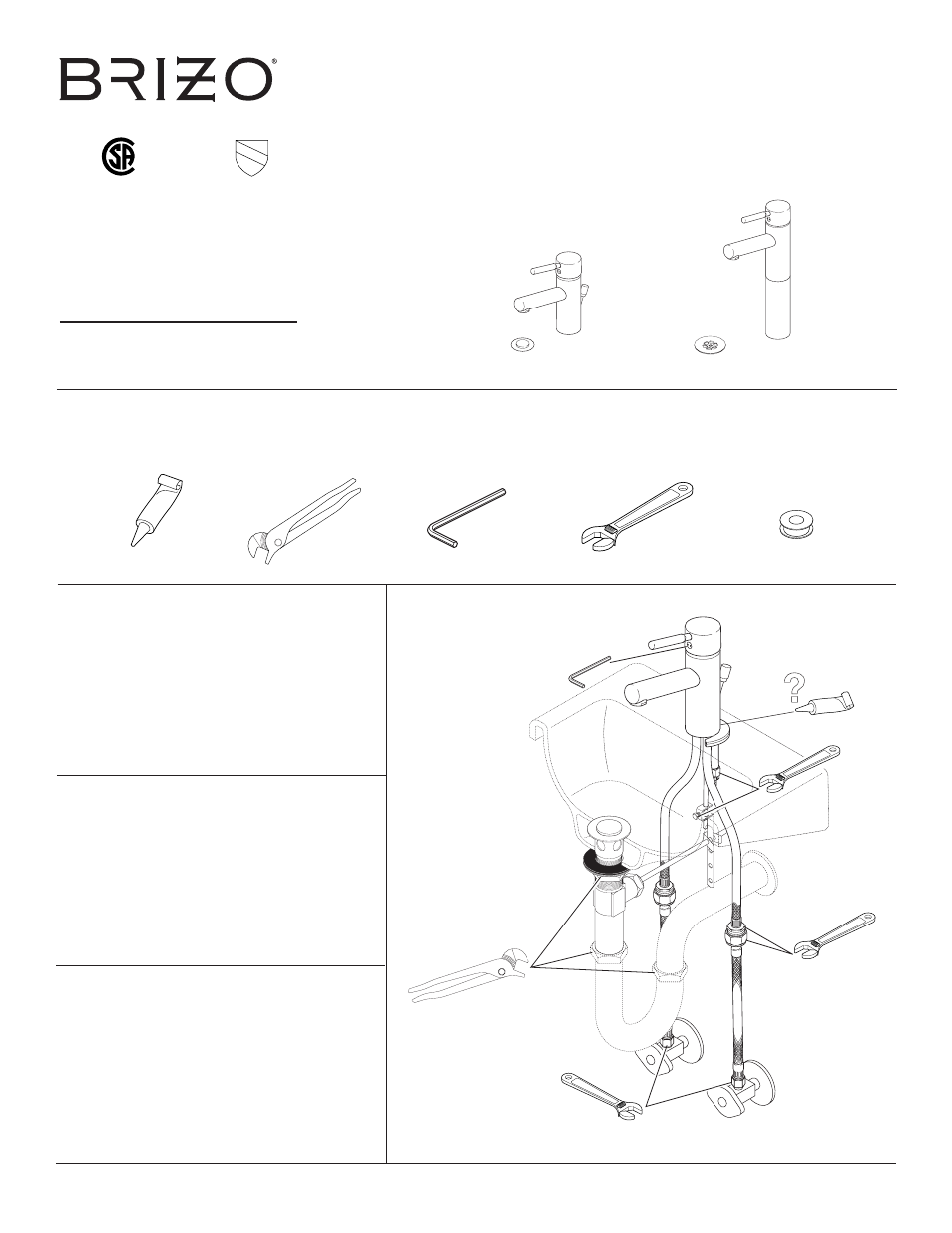 BRIZO®

?