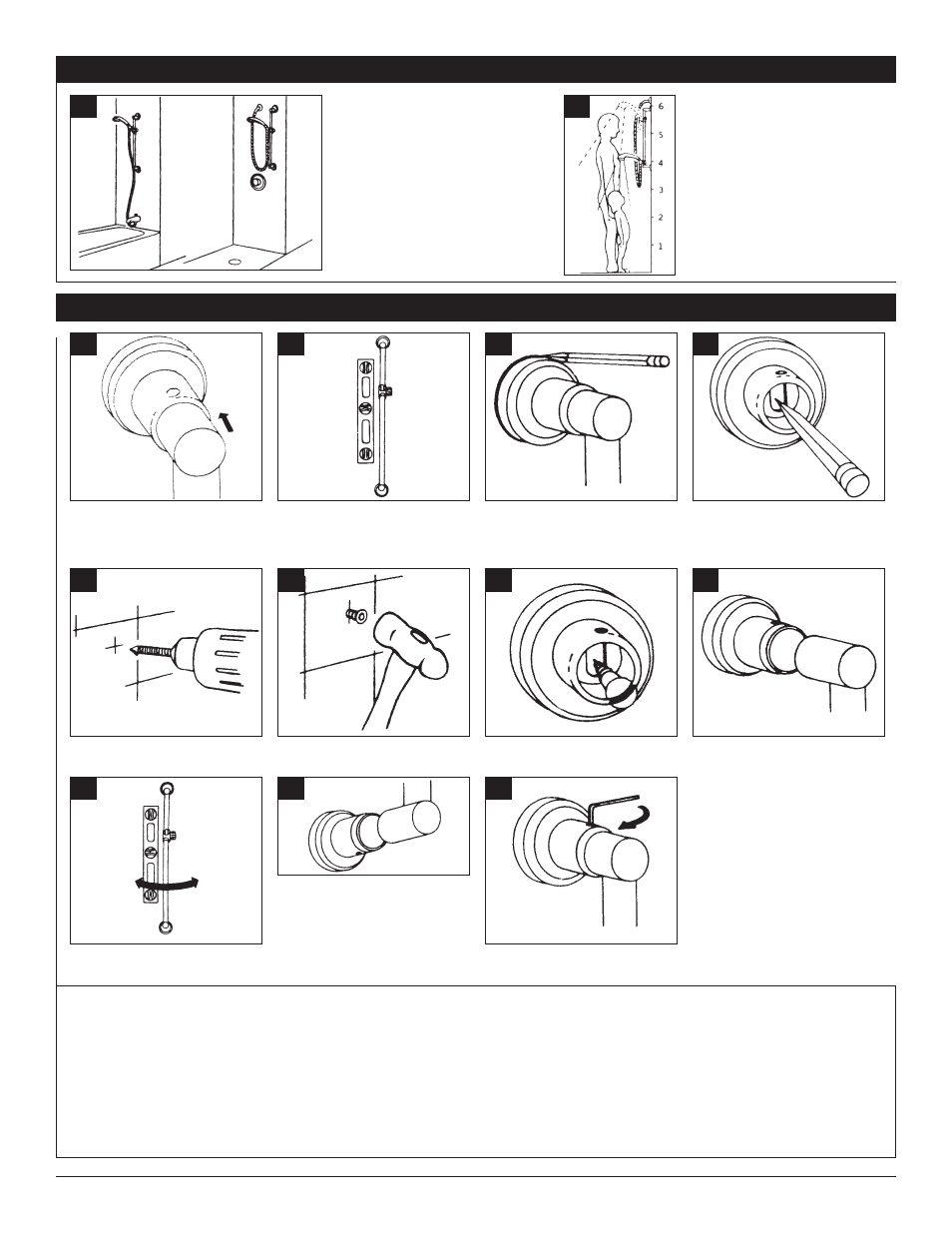 6
5
4
3
2
1