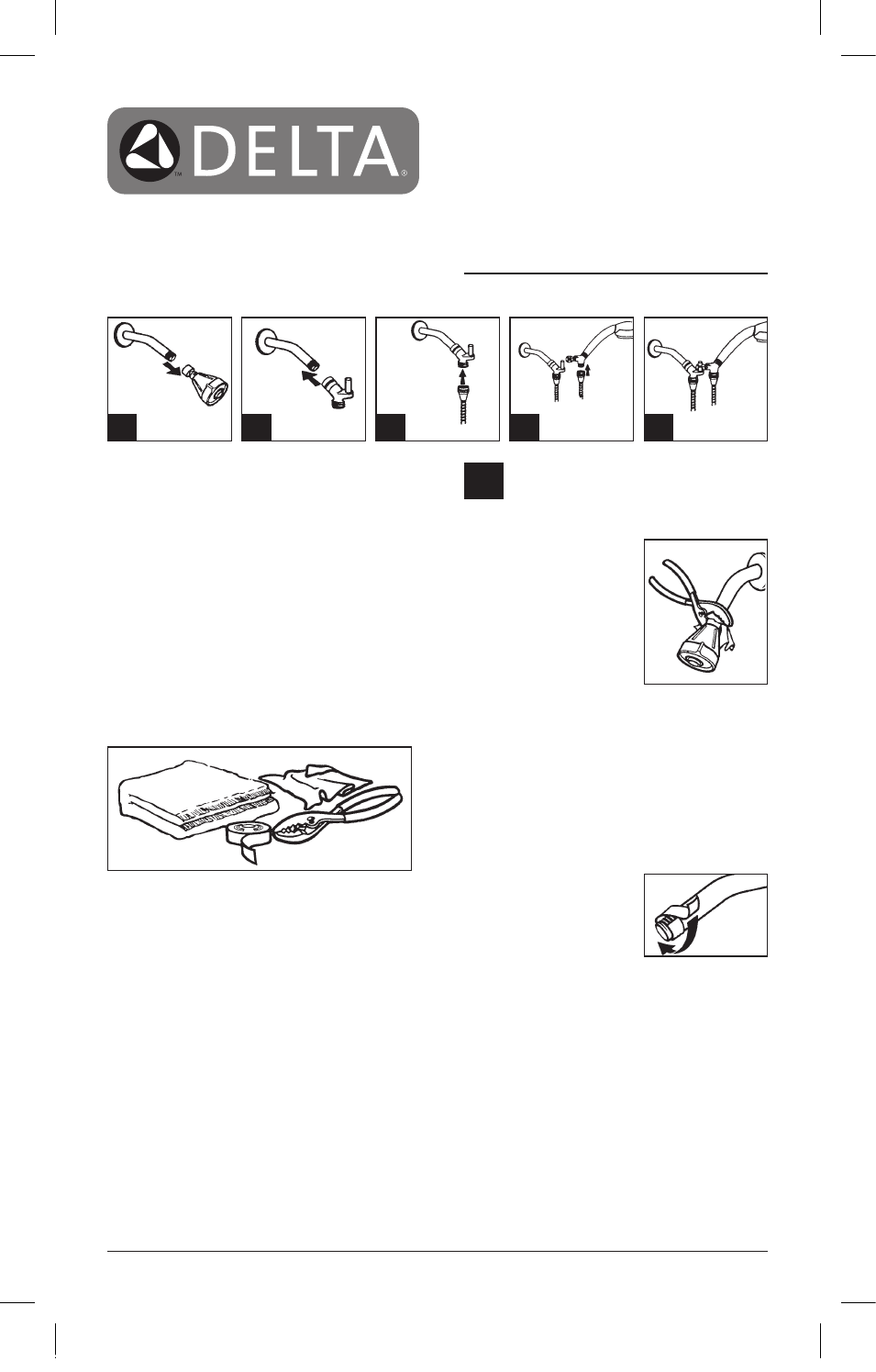 DELTA