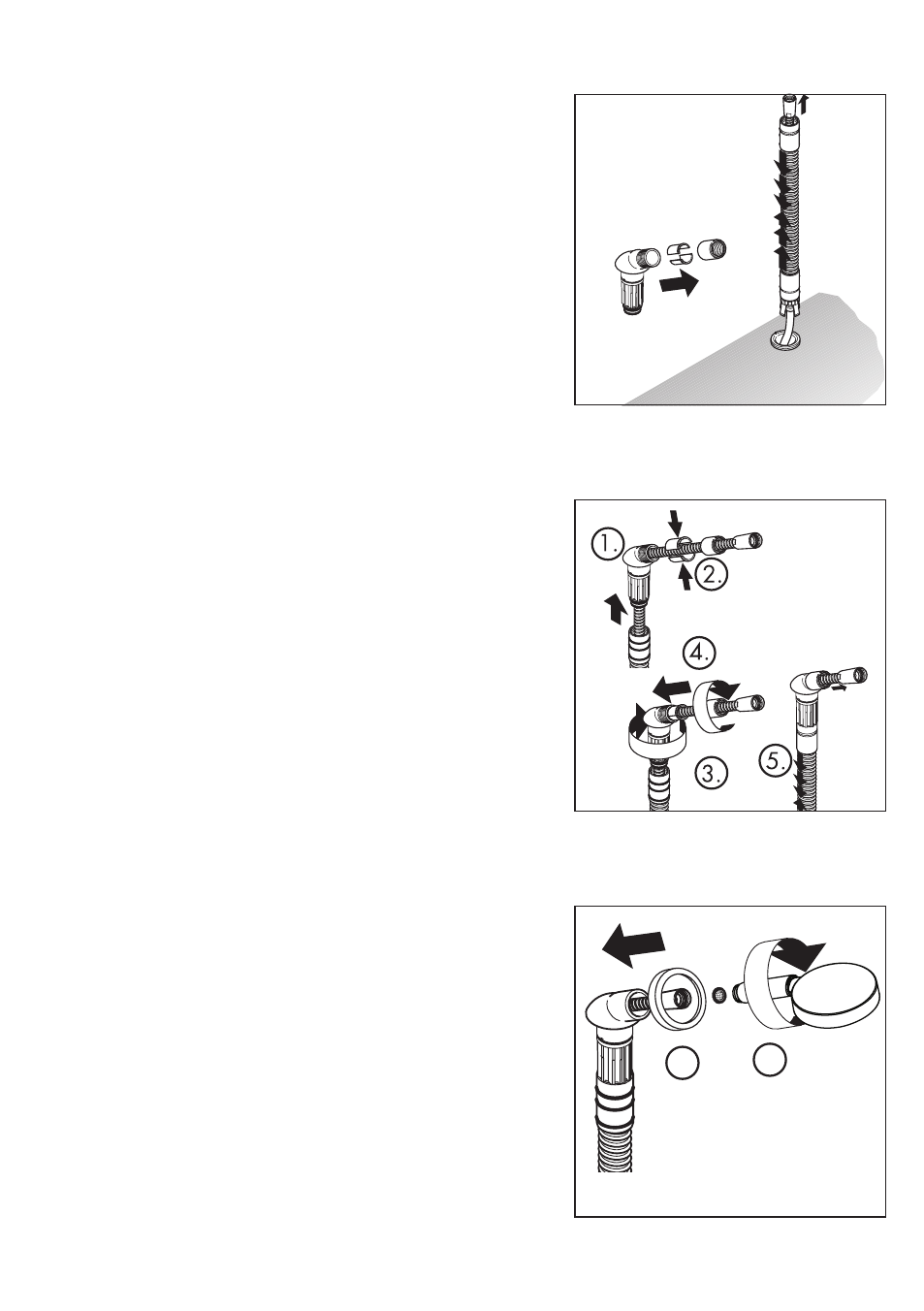 1.

2.

4.

3.

5.