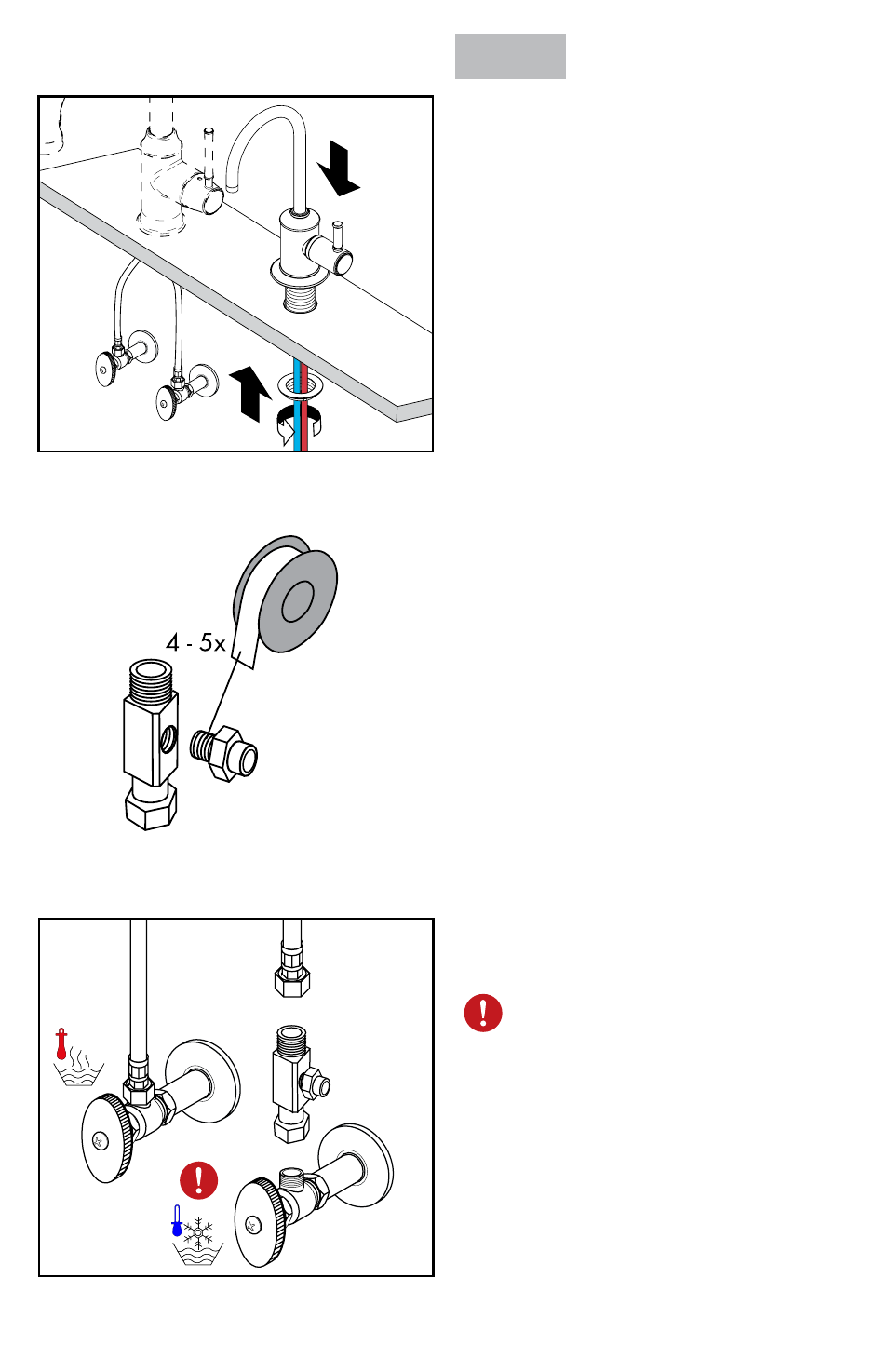 4 - 5x