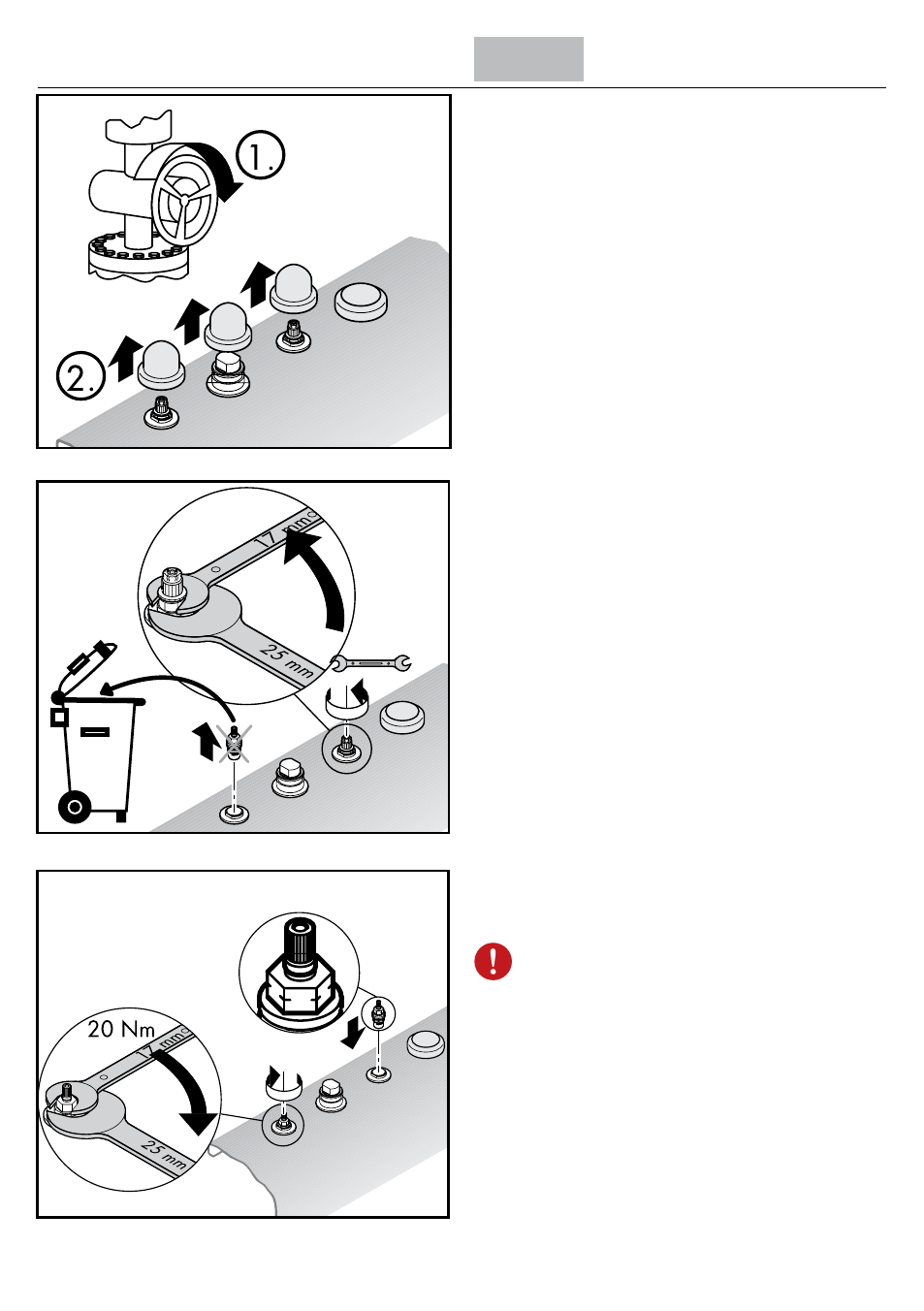 1.

2.

17 mm

25 mm

20 Nm

17 mm

25 mm