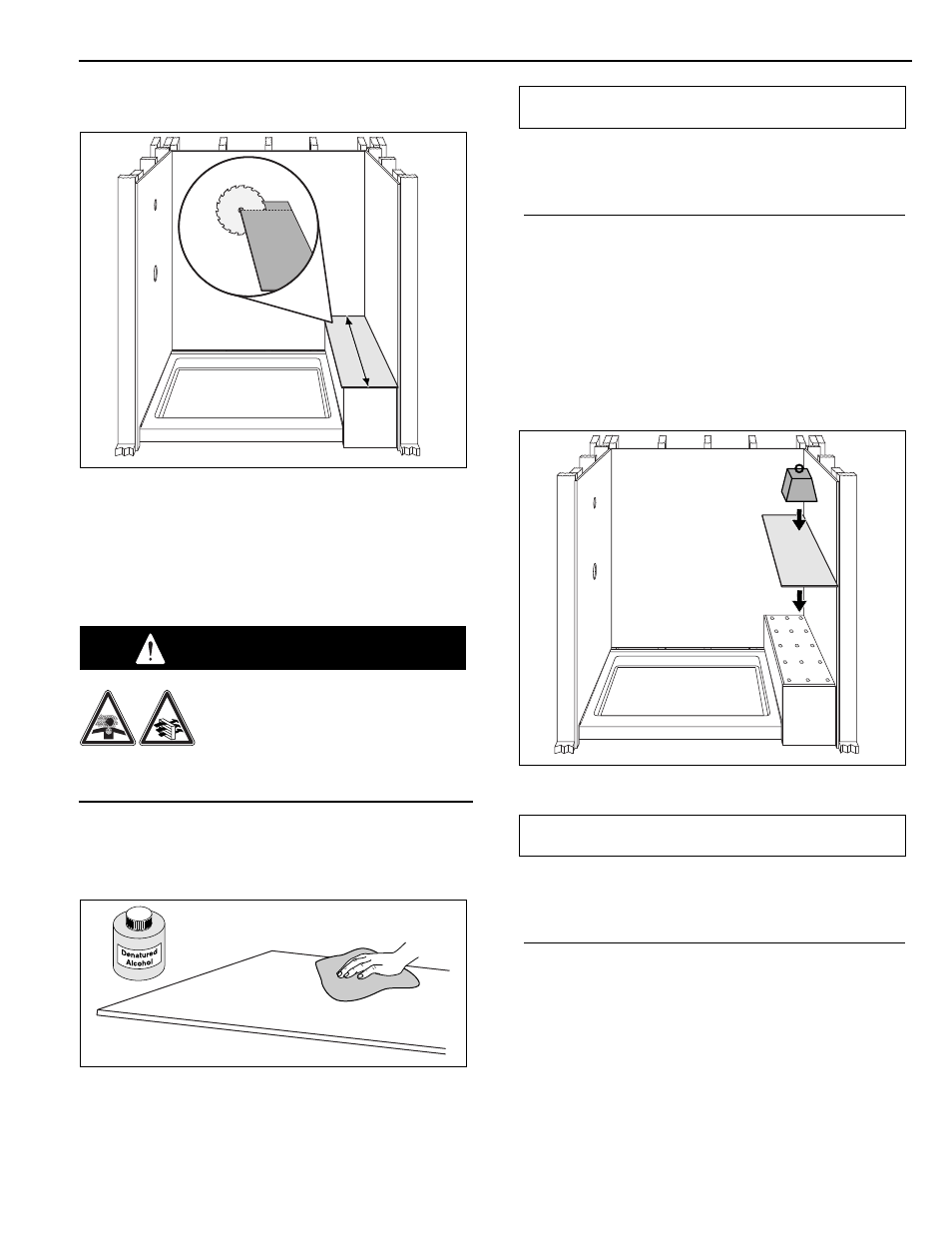 Denatured Alcohol