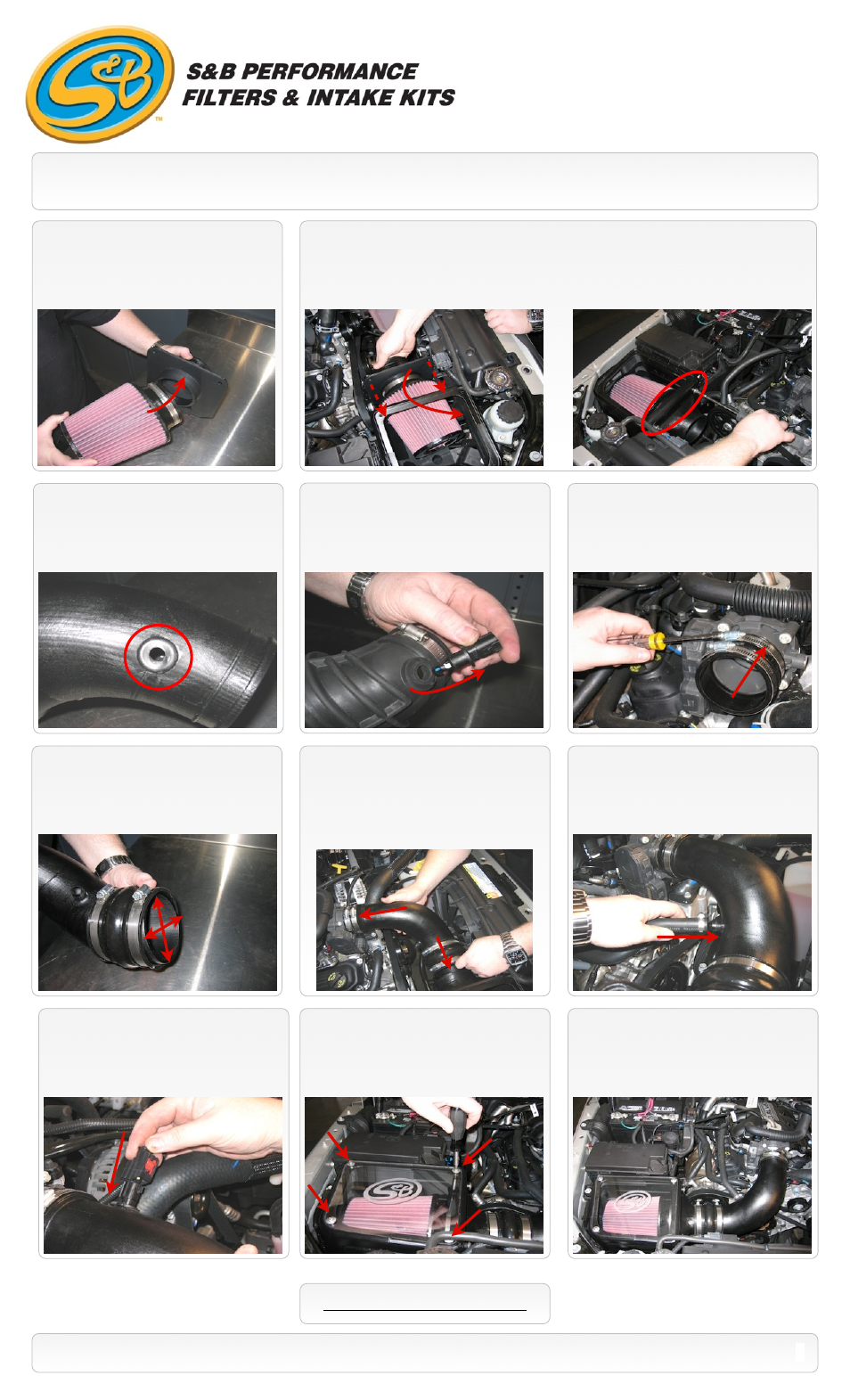 S&B

S&B PERFORMANCE
FILTERS & INTAKE KITS