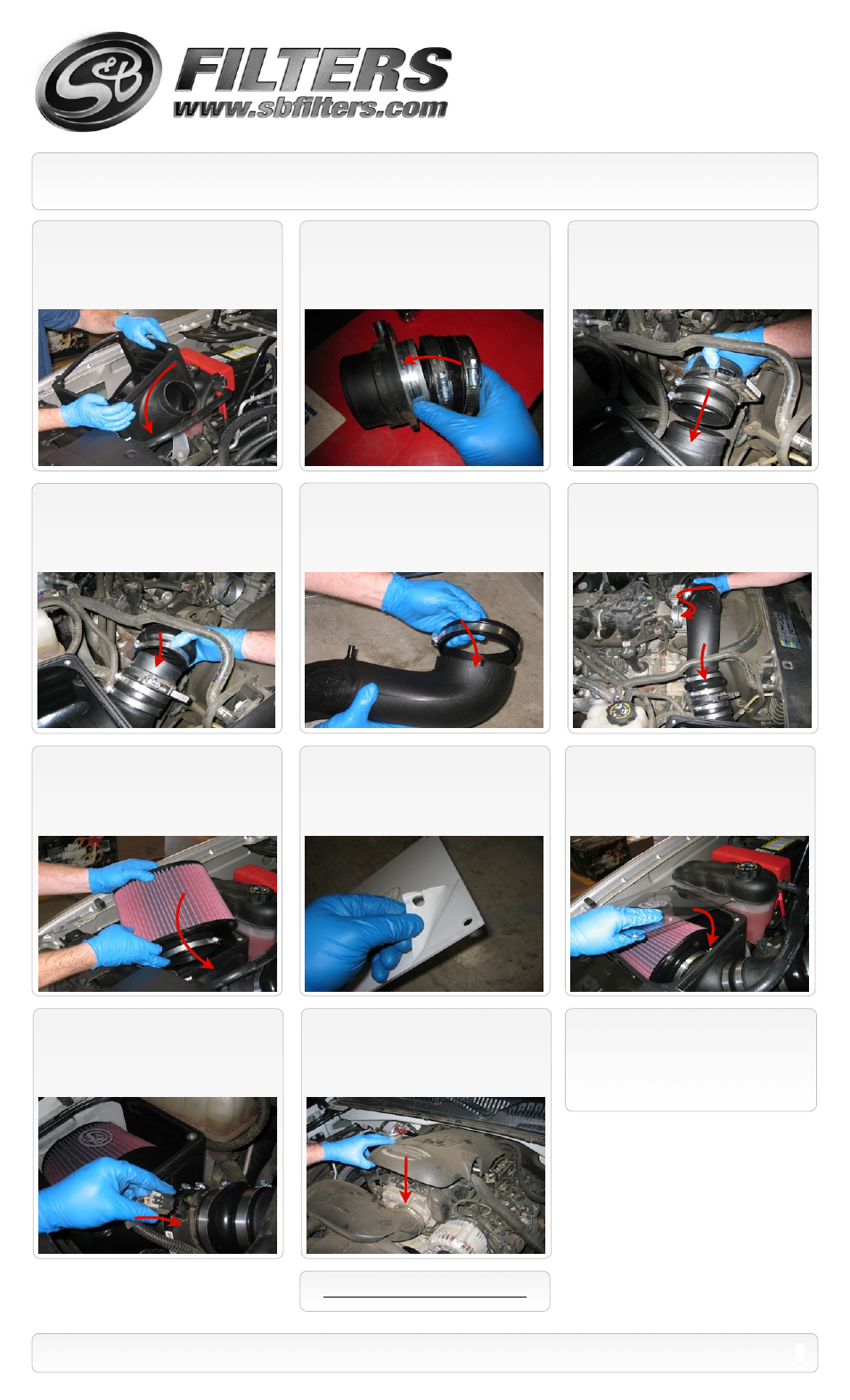 S&B FILTERS
www.sbfilters.com