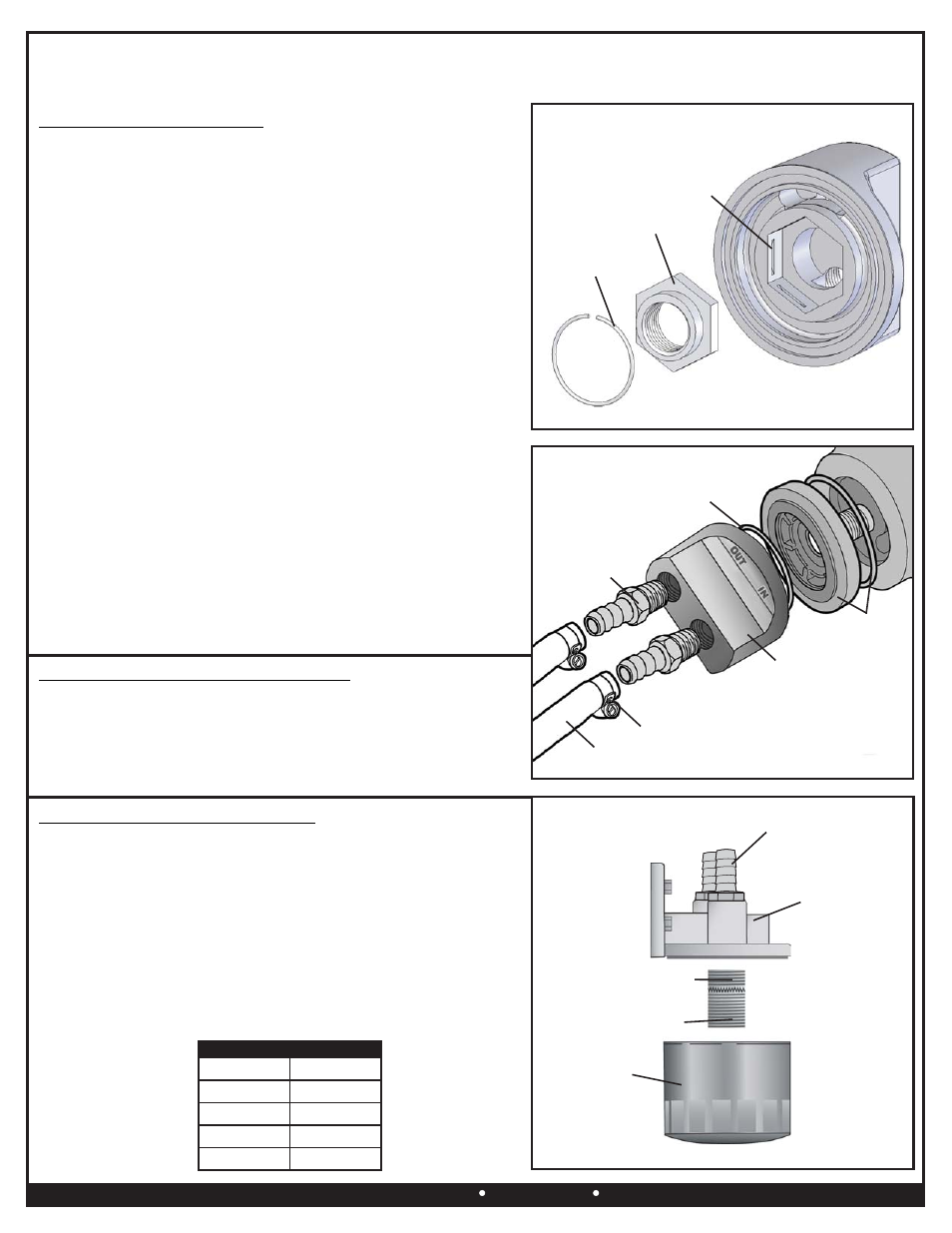 OUT

IN