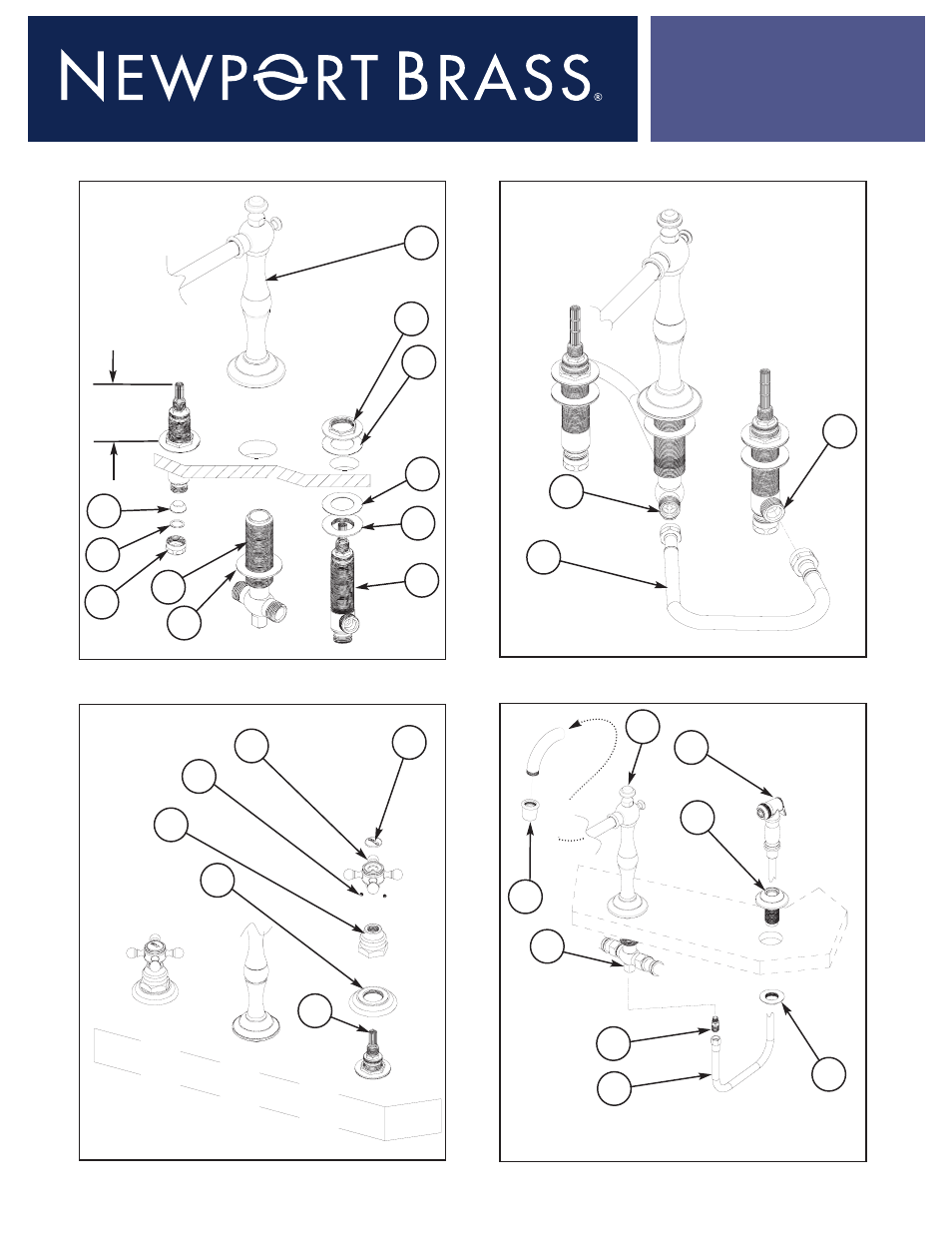 NEWPORT BRASS®