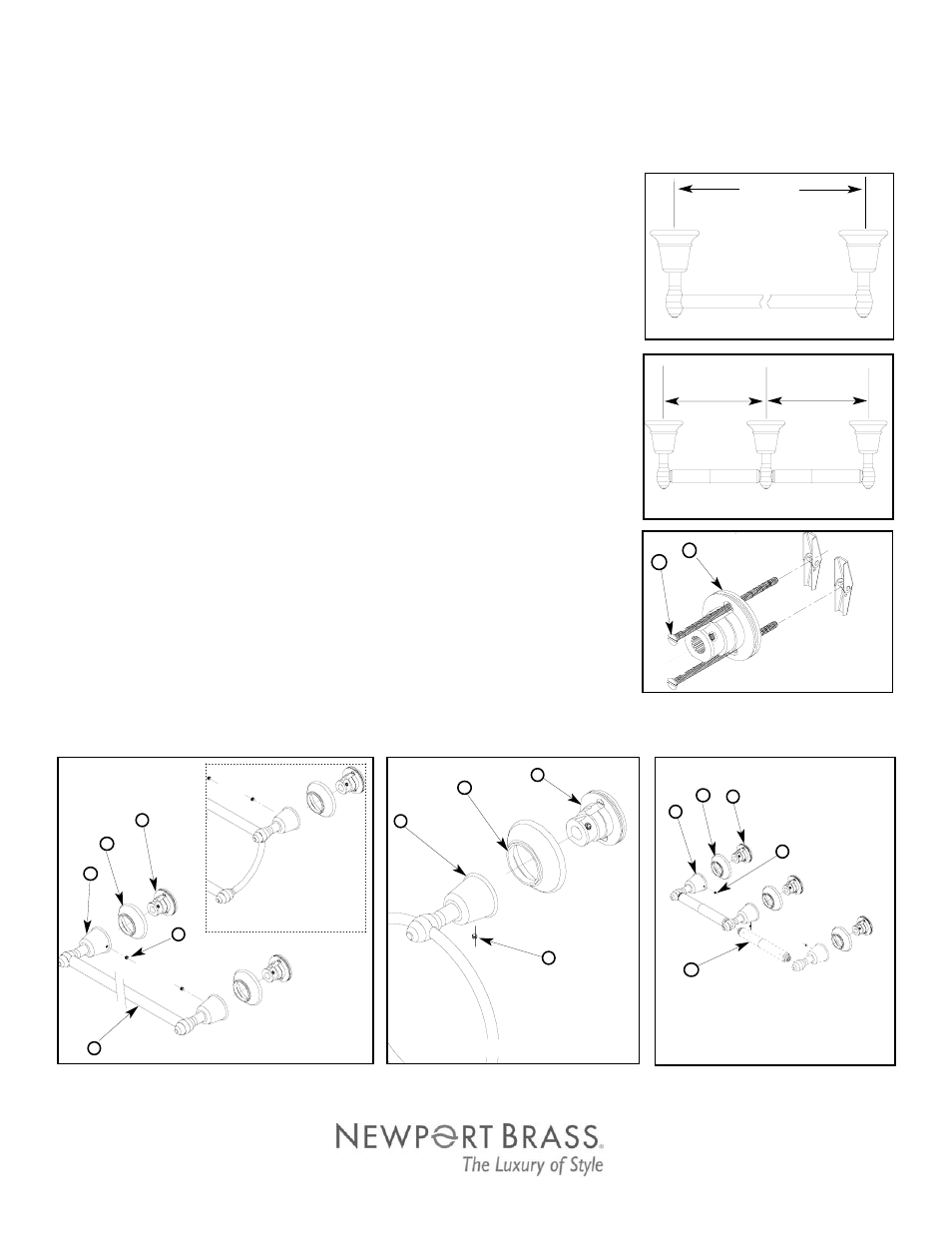 NEWPORT BRASS®
The Luxury of Style