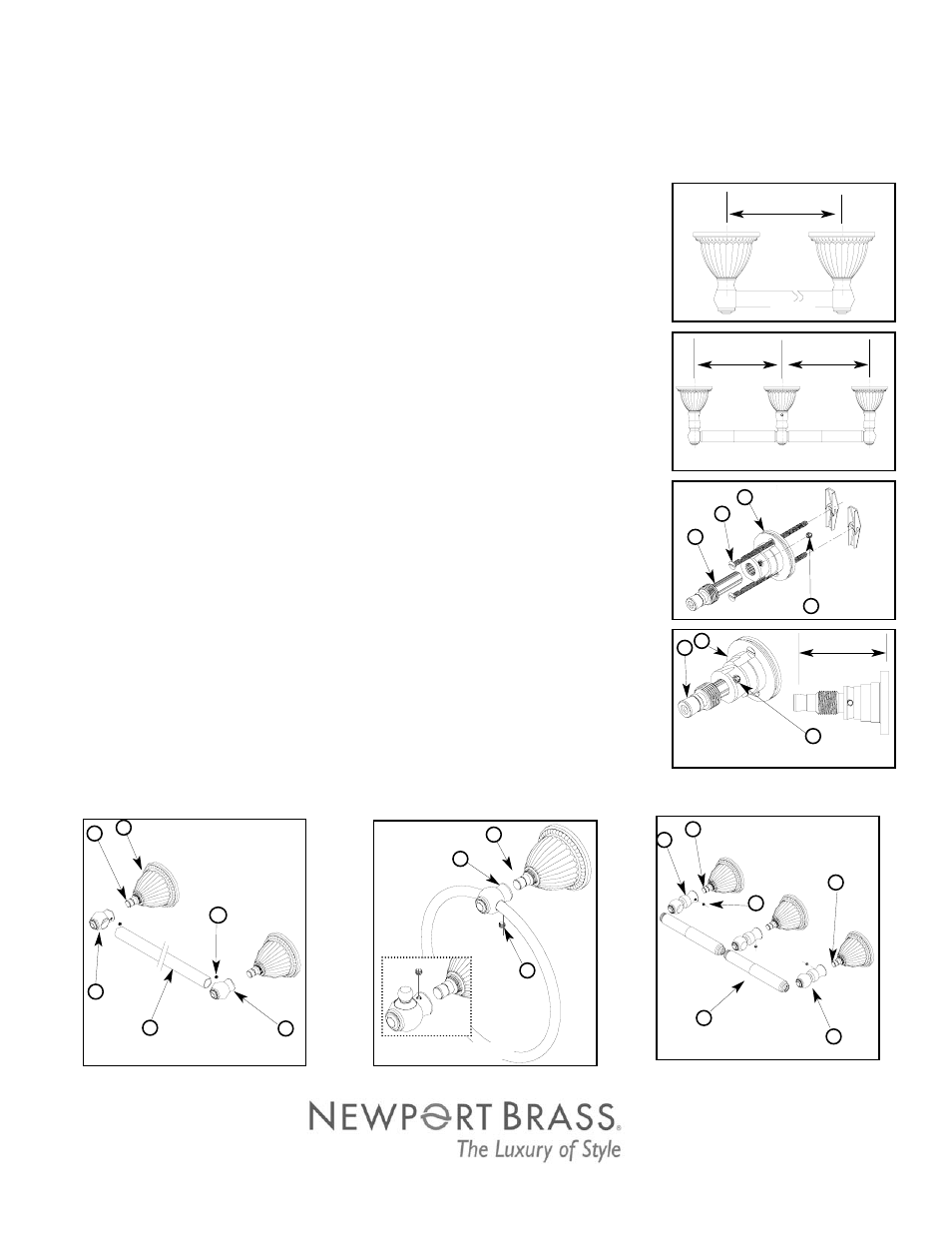 NEWPORT BRASS®
The Luxury of Style