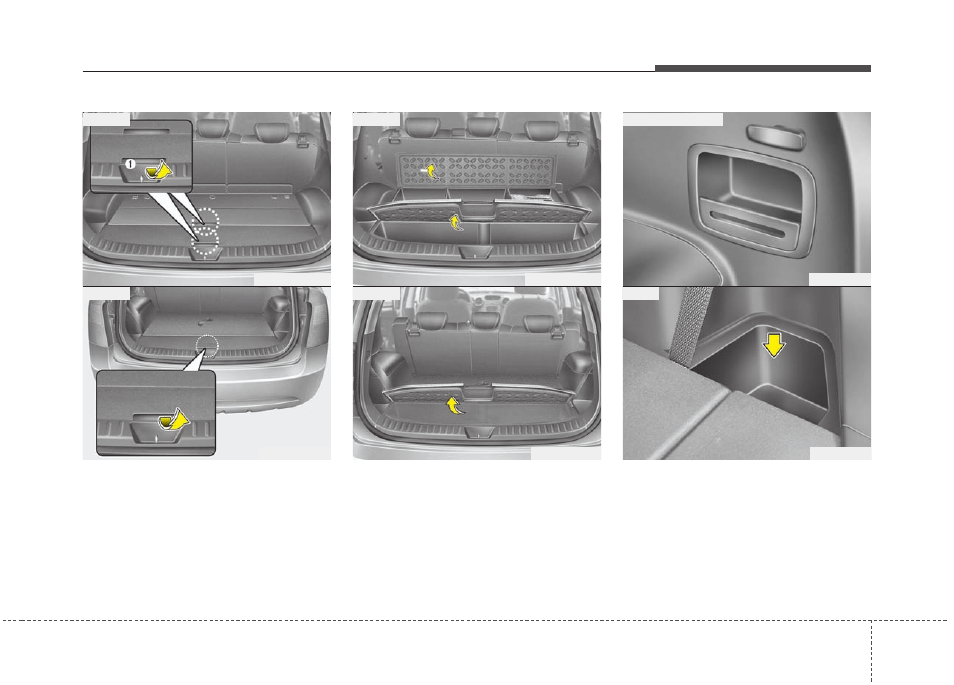 1