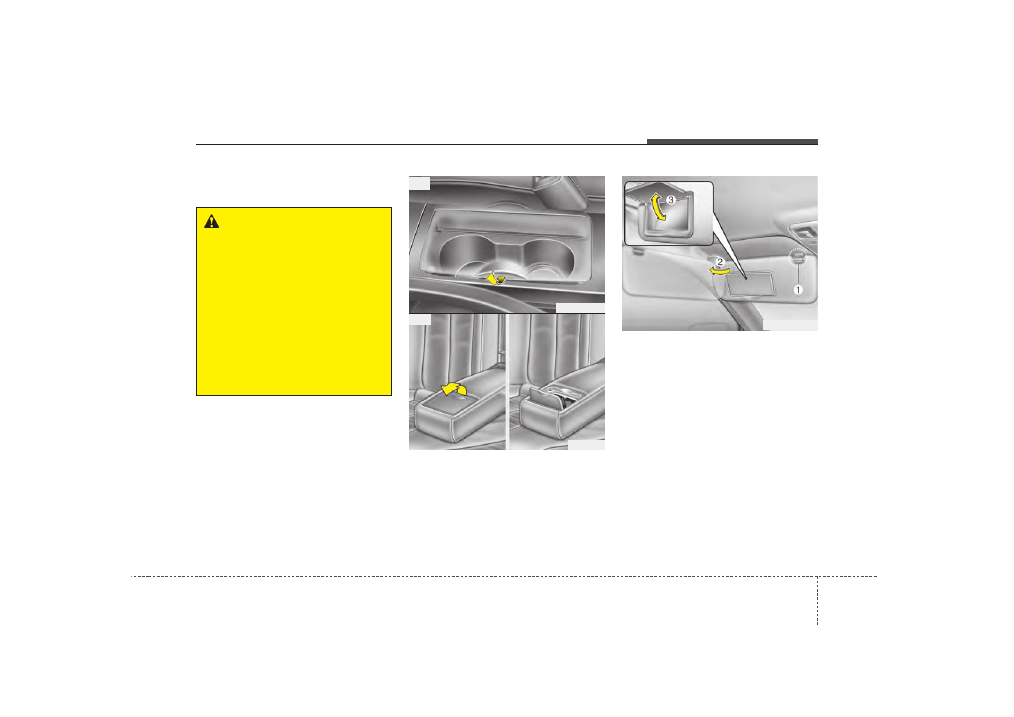 3

2

1