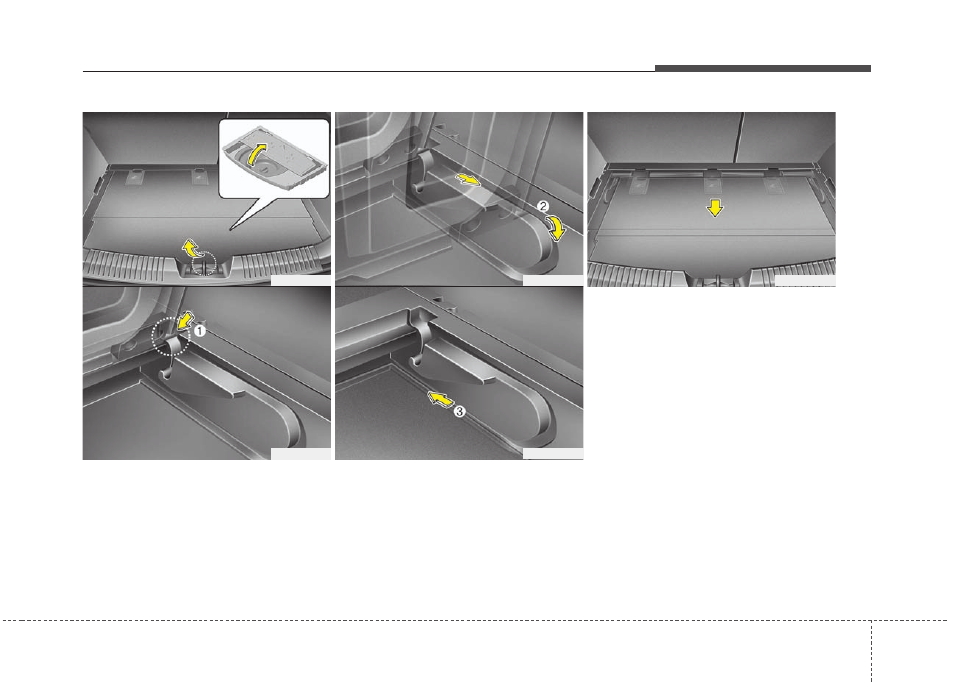 2

1

3