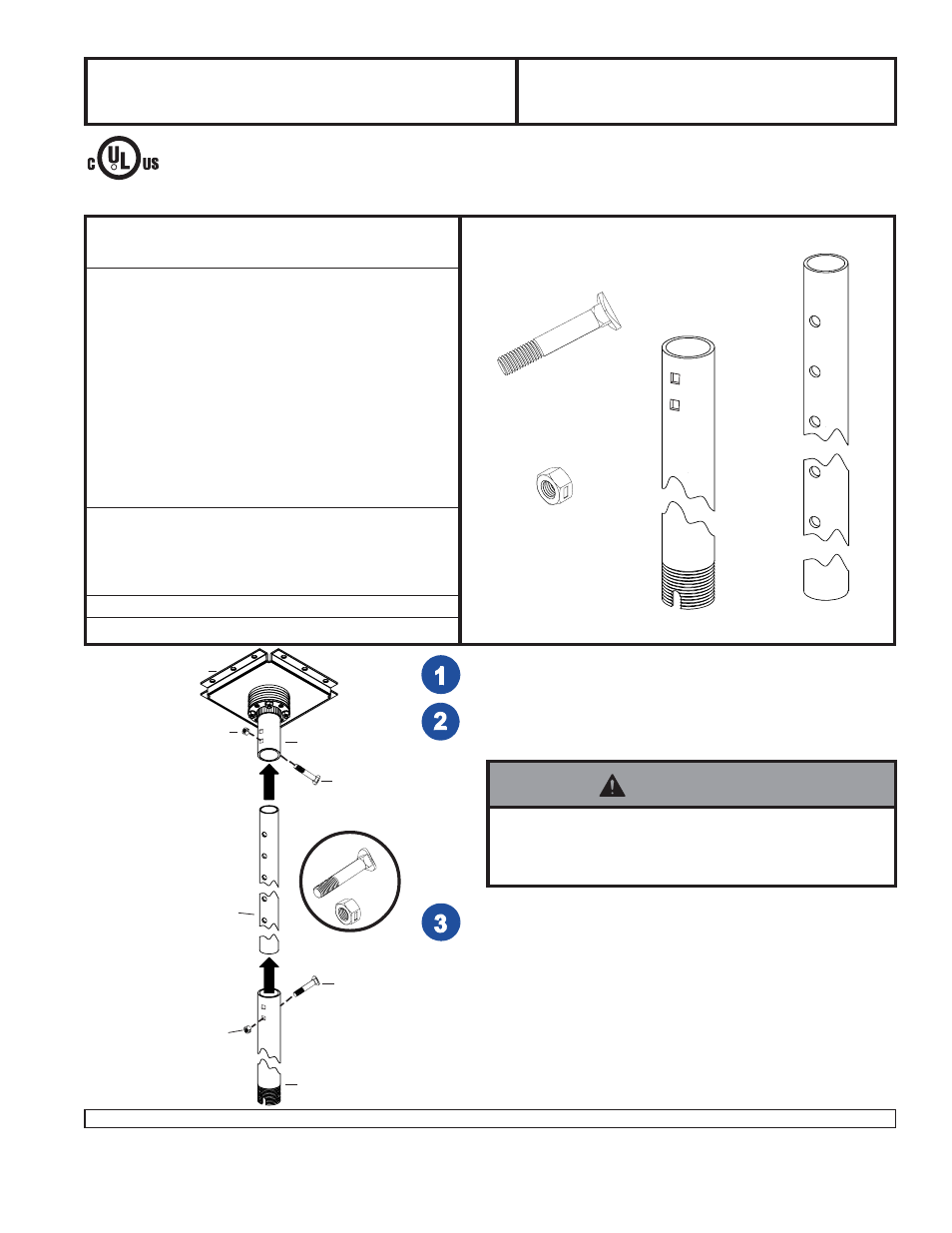 c UL US

1

2

3