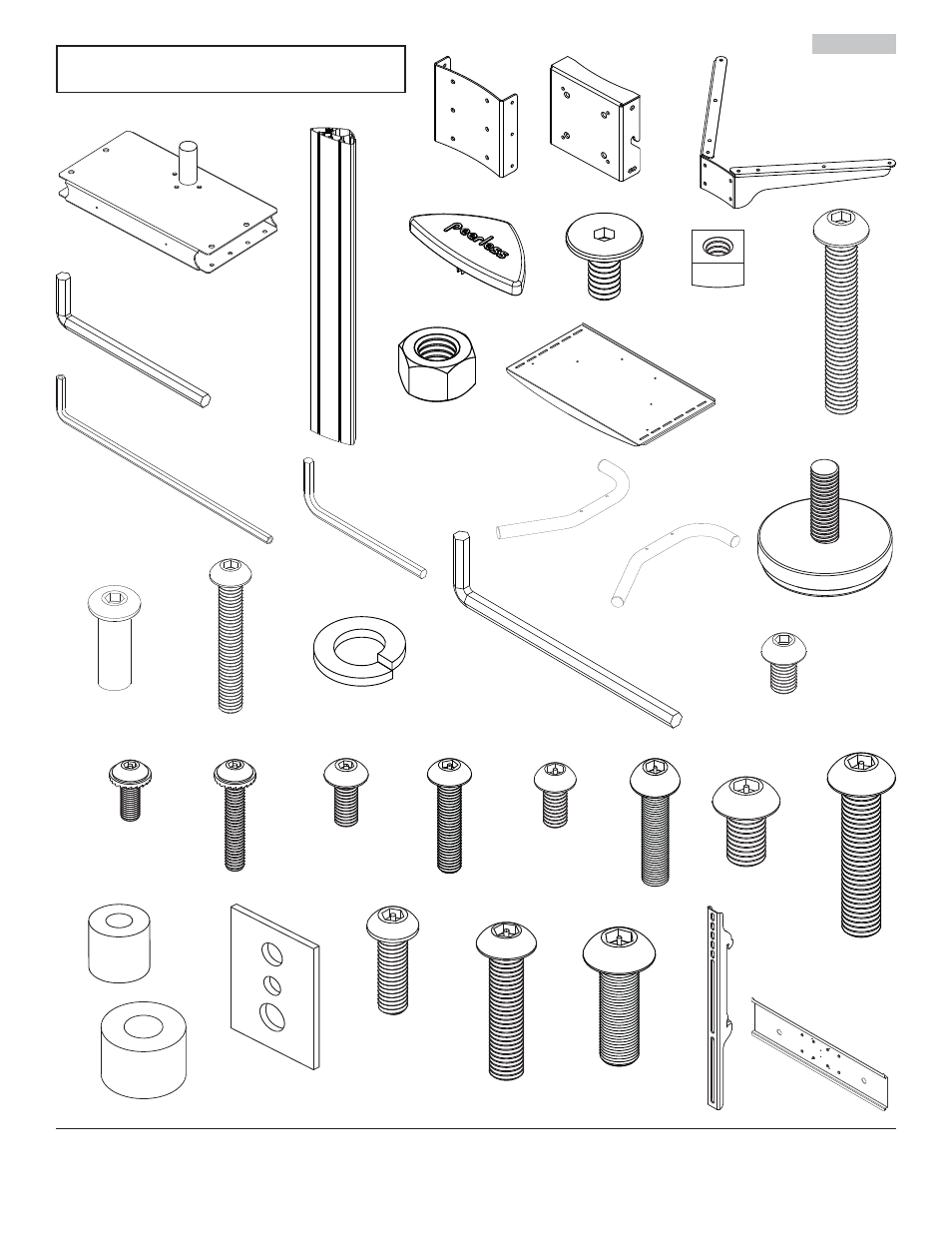 peerless