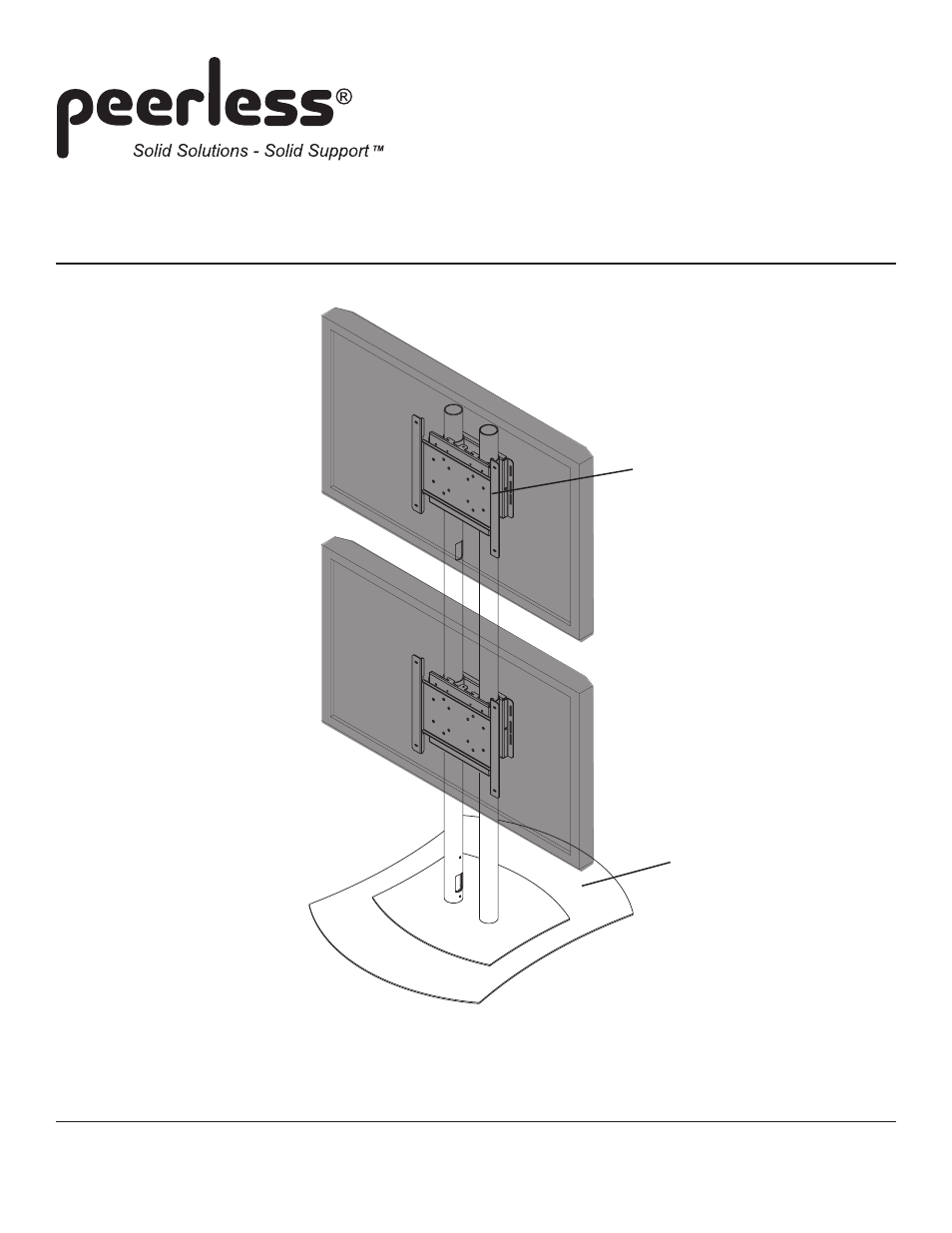 peerless®

Solid Solutions - Solid Support™