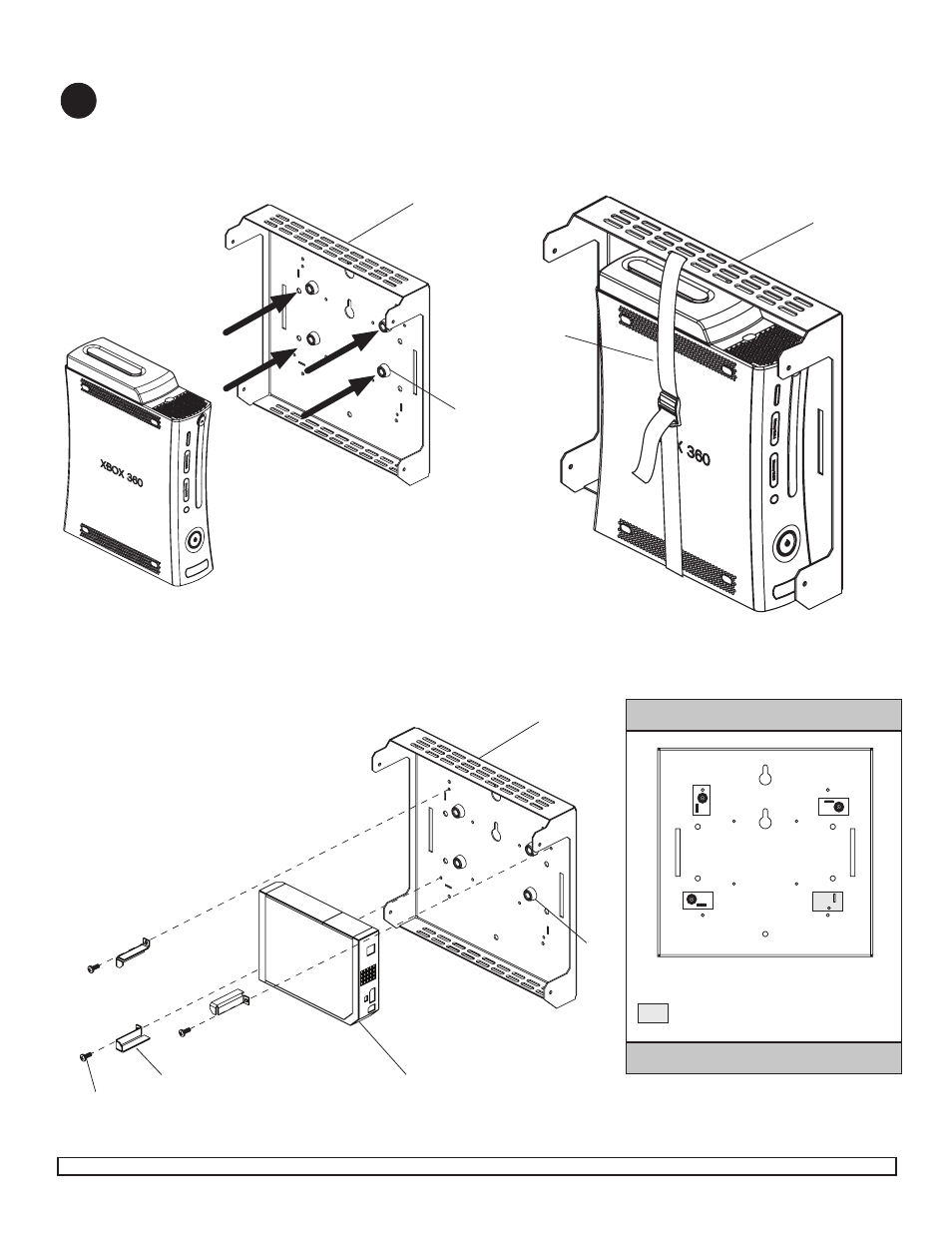 XBOX 360

X 360