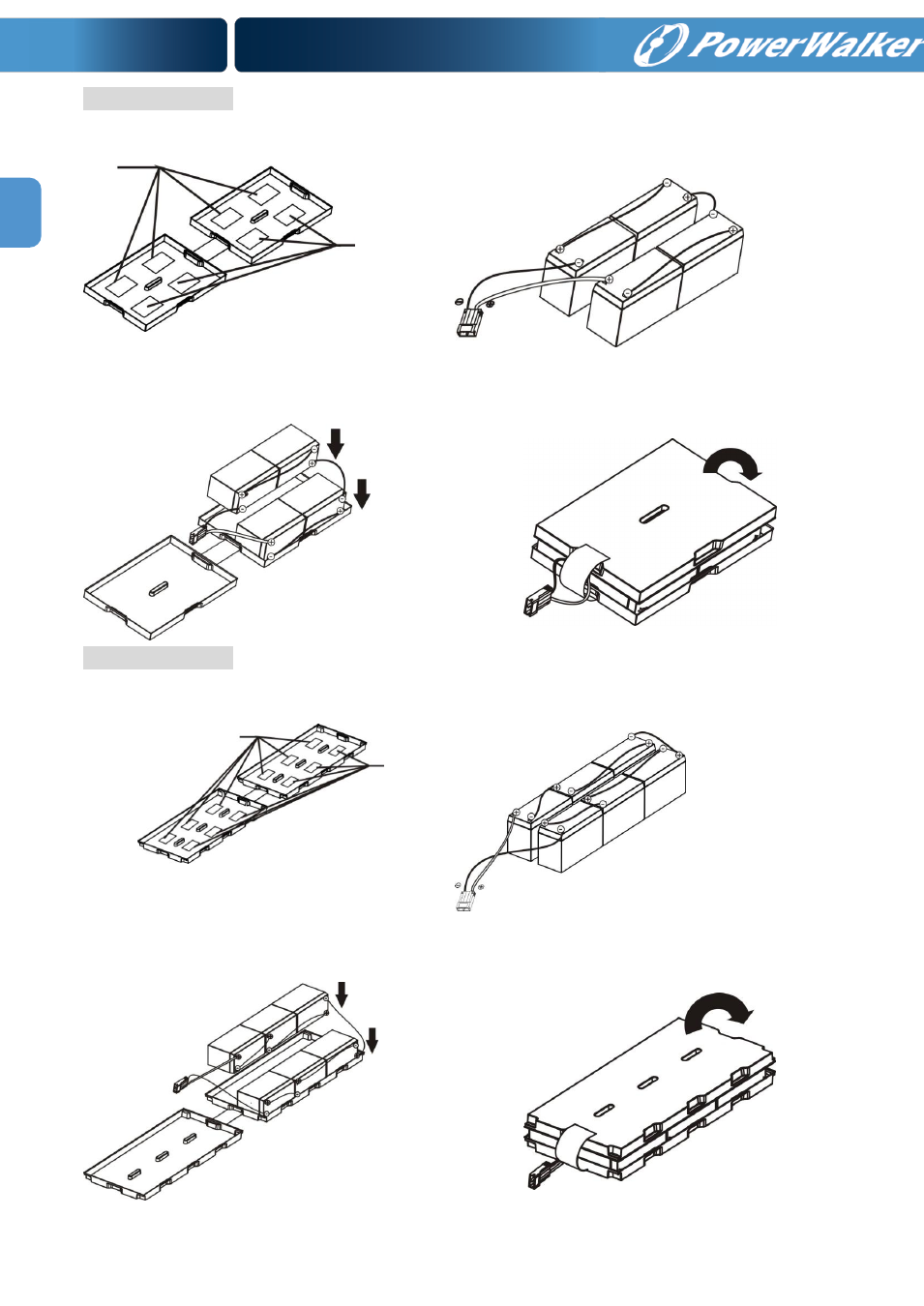 PowerWalker