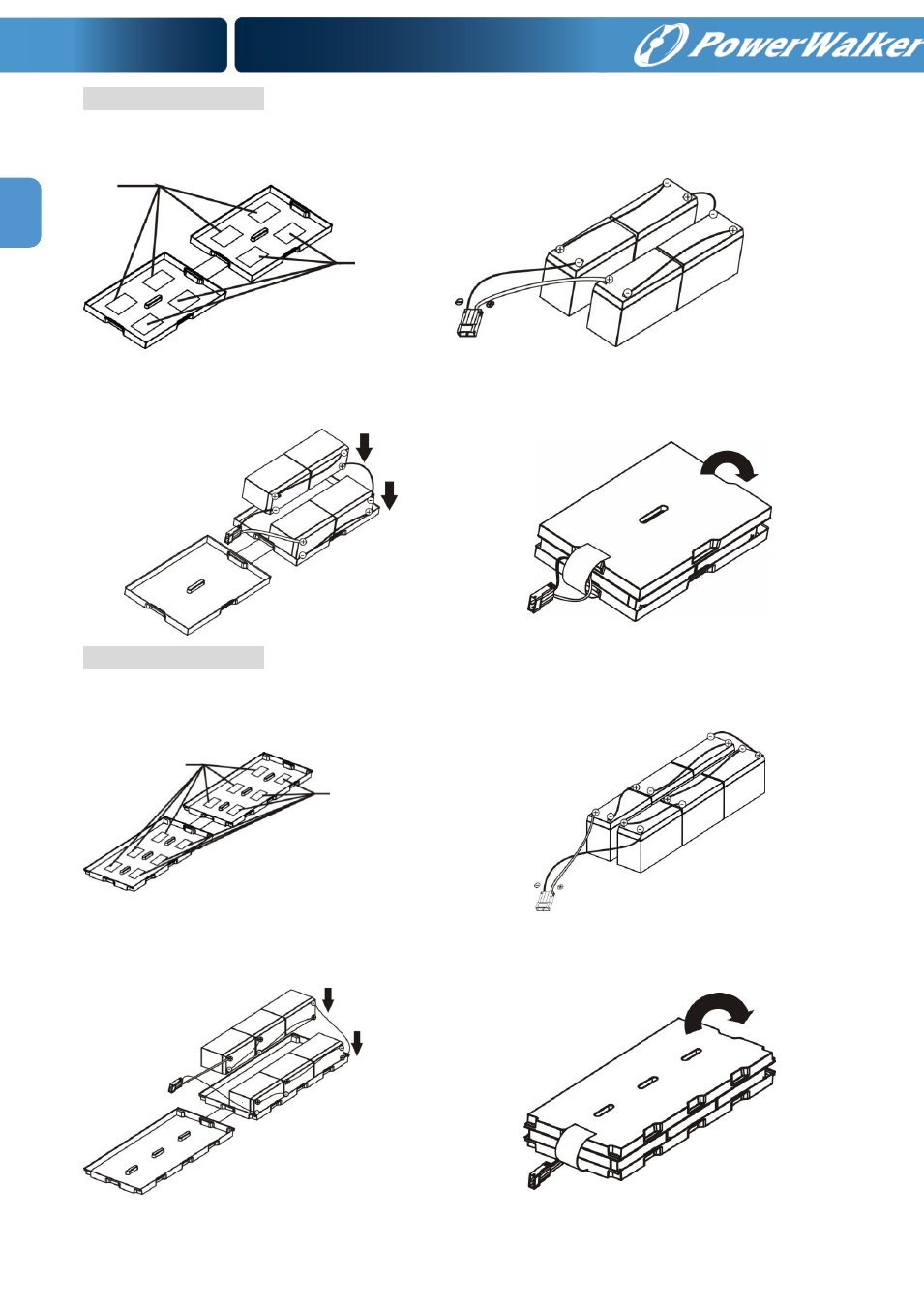 PowerWalker