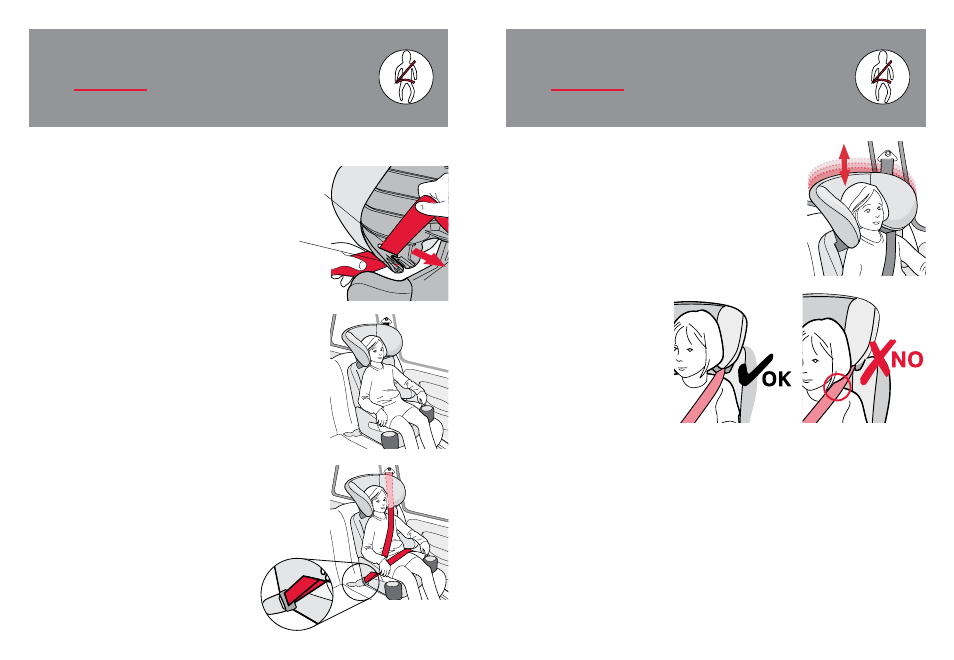 OK

NO