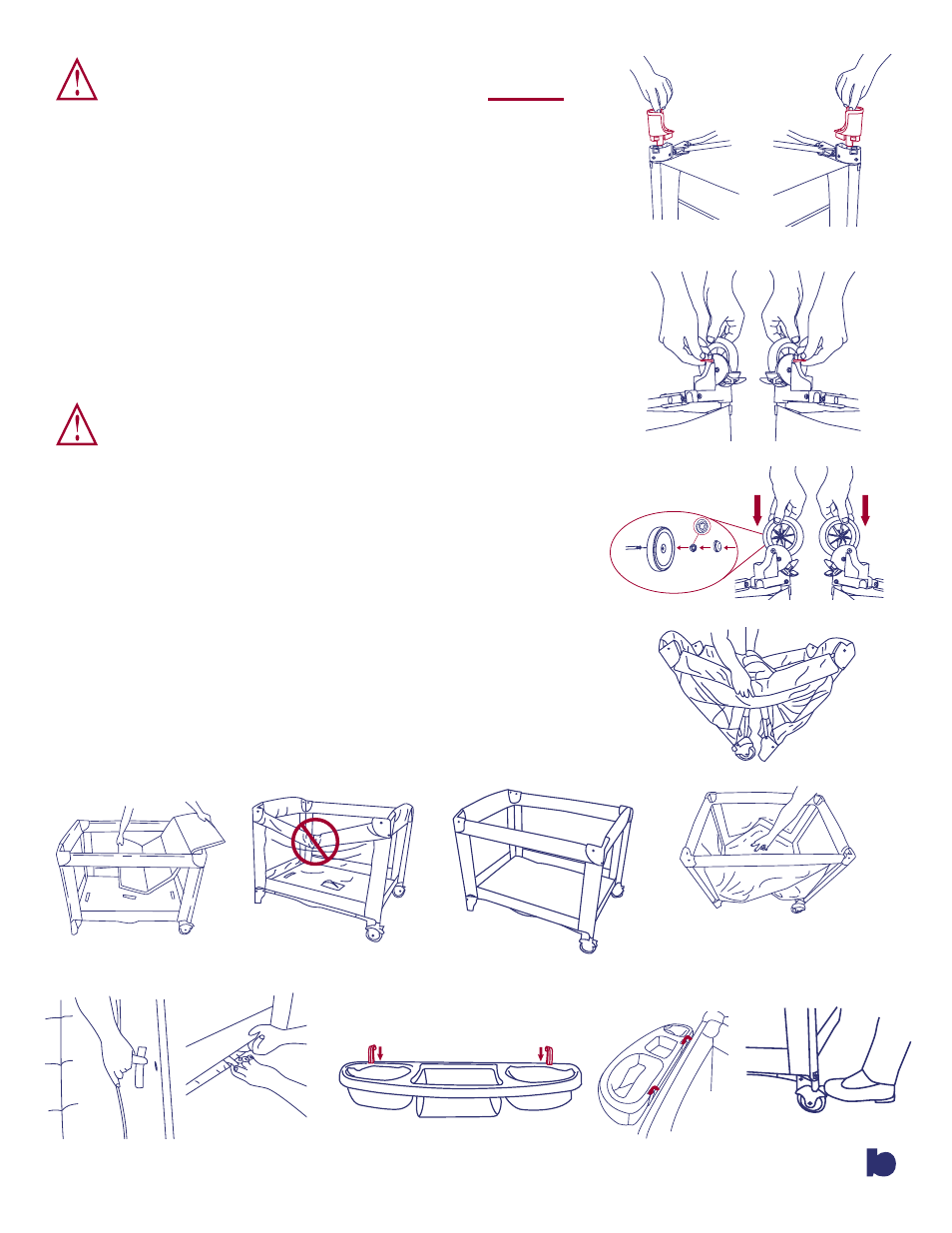 10